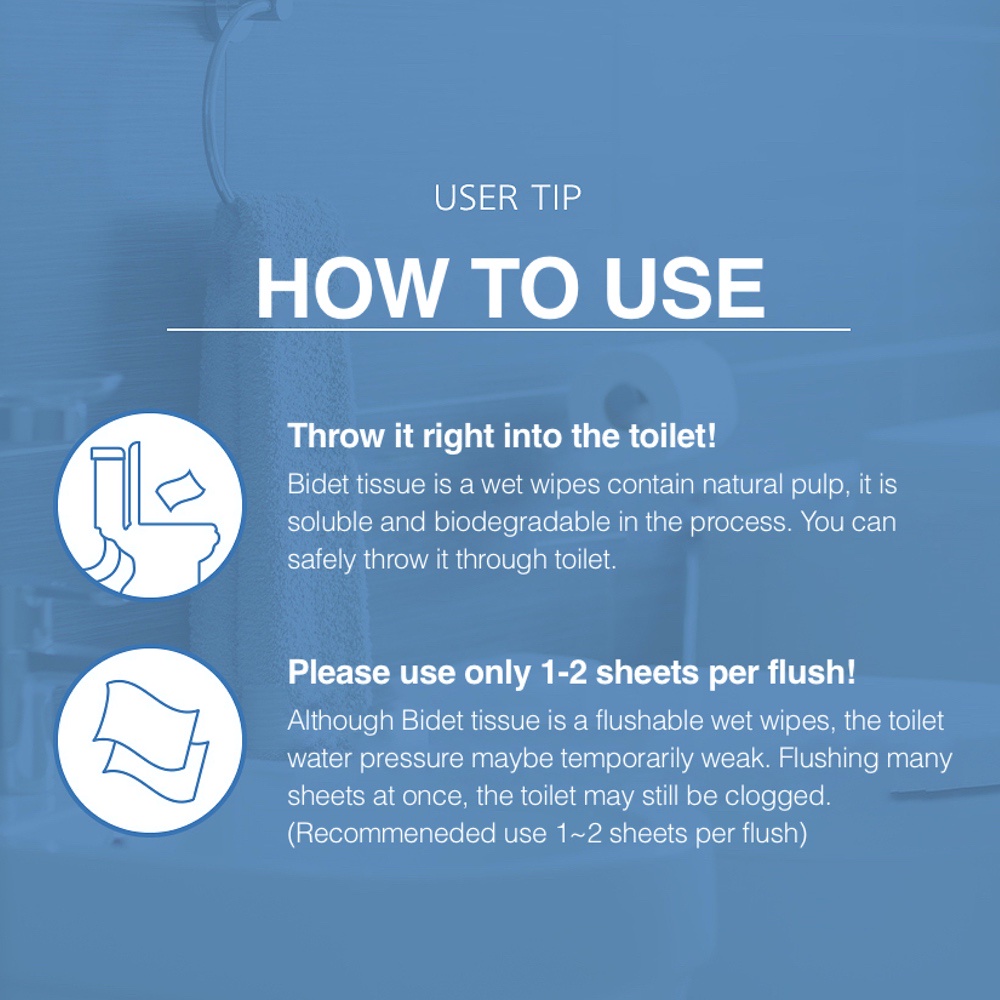 USER TIP

HOW TO USE

Throw it right into the toilet!

Bidet tissue is a wet wipes contain natural pulp, it is soluble and biodegradable in the process. You can safely throw it through toilet.

Please use only 1-2 sheets per flush!

Although Bidet tissue is a flushable wet wipes, the toilet water pressure maybe temporarily weak. Flushing many sheets at once, the toilet may still be clogged. (Recommeneded use 1~2 sheets per flush)