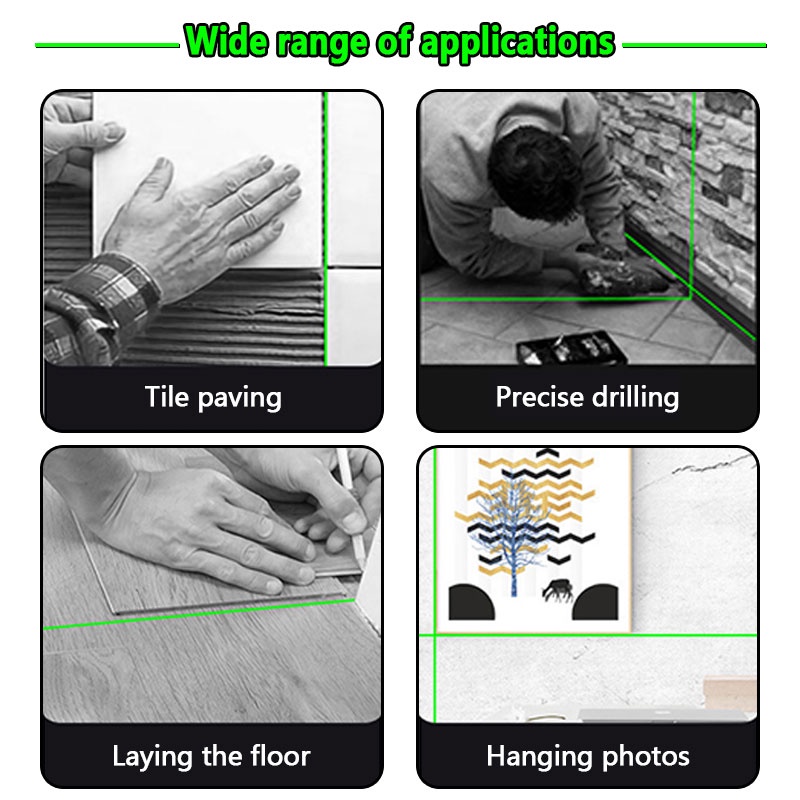 Wide range of applications

Tile paving

Precise drilling

Laying the floor

Hanging photos