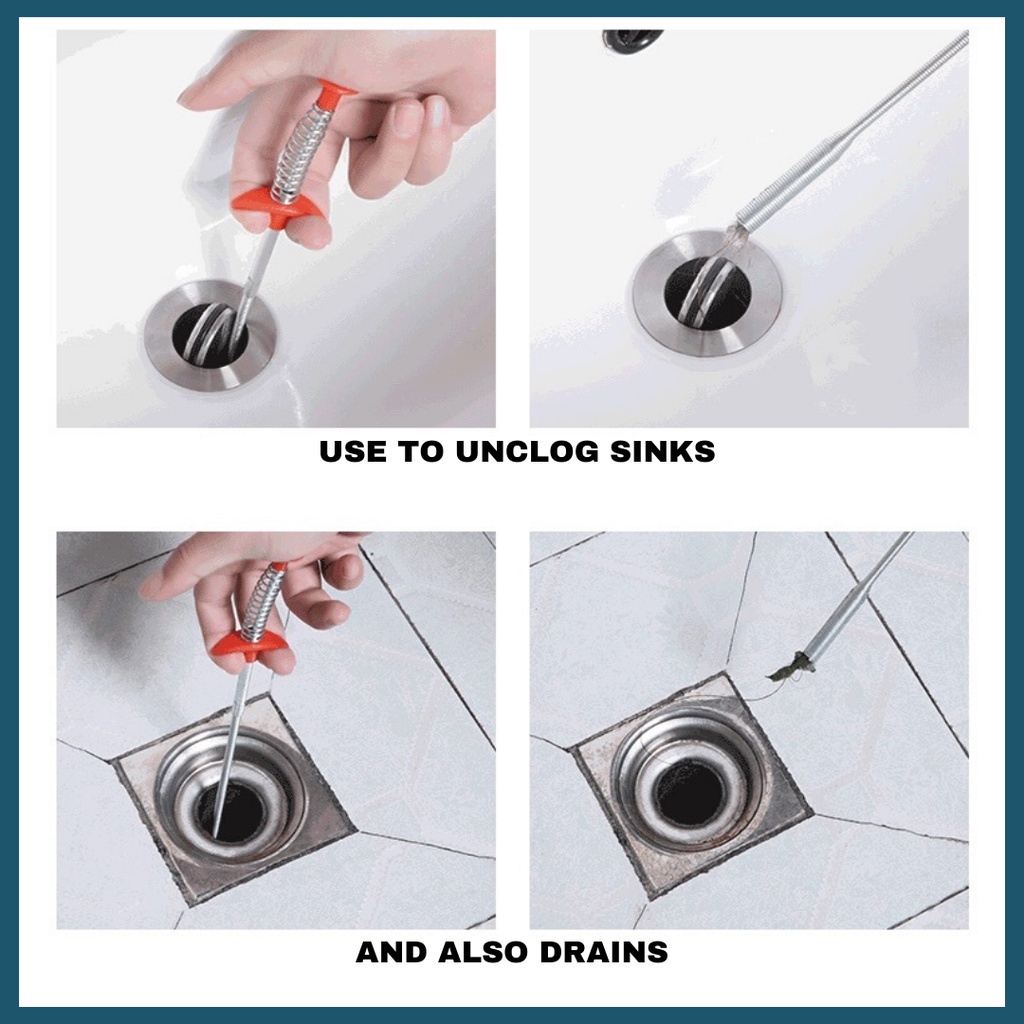 USE TO UNCLOG SINKS

AND ALSO DRAINS