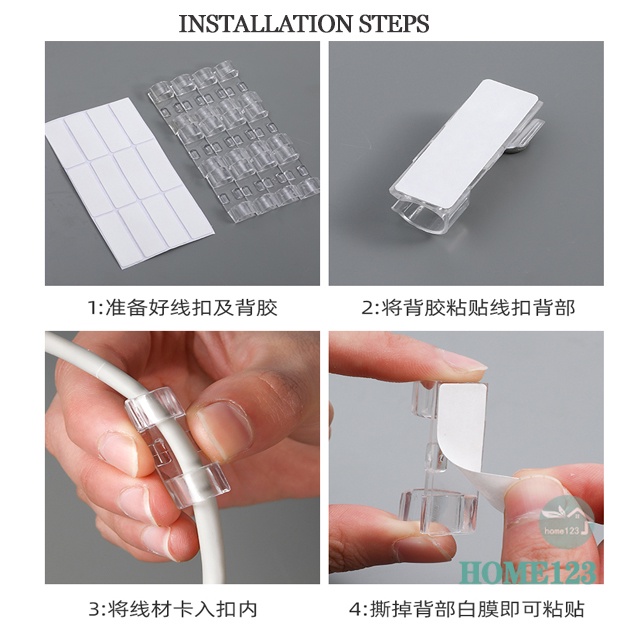 INSTALLATION STEPS

1:准备好线扣及背胶

2:将背胶粘贴线扣背部

3:将线材卡入扣内

4:撕掉背部白膜即可粘贴

home123

HOME123