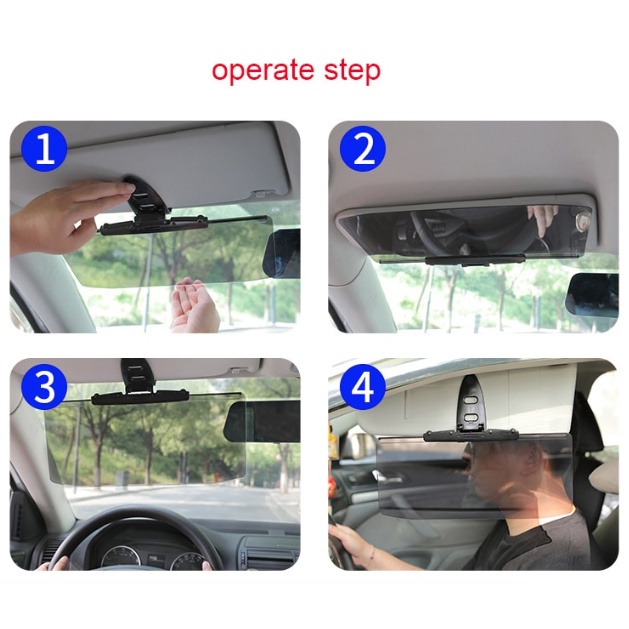 operate step

1

2

3

4