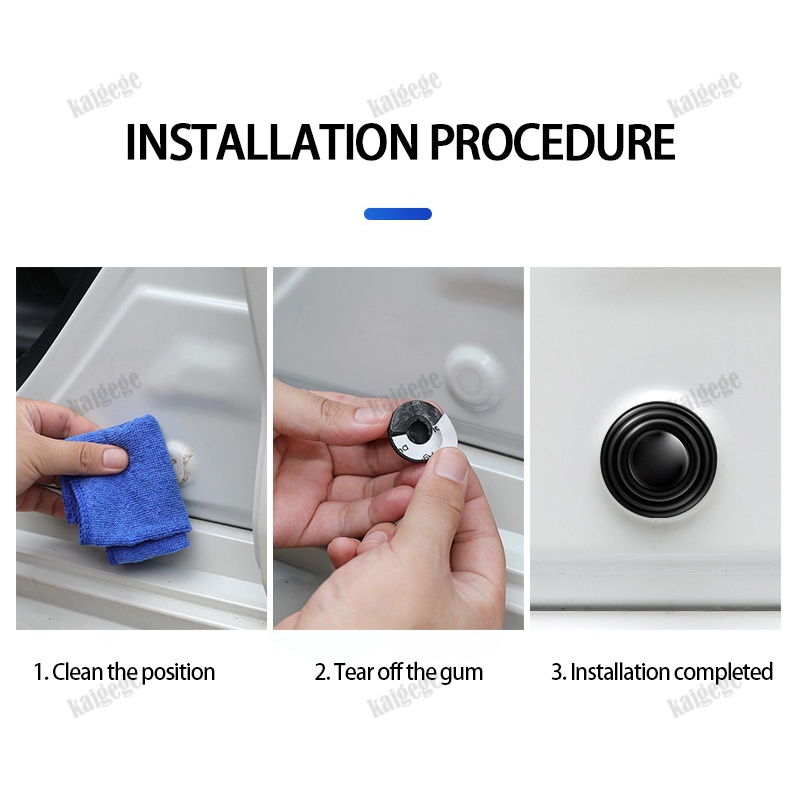 kaigege kaigege kaigege

INSTALLATION PROCEDURE

kaigege kaigege kaigege

1. Clean the position

2. Tear off the gum

3. Installation completed

kaigege kaigege kaigege