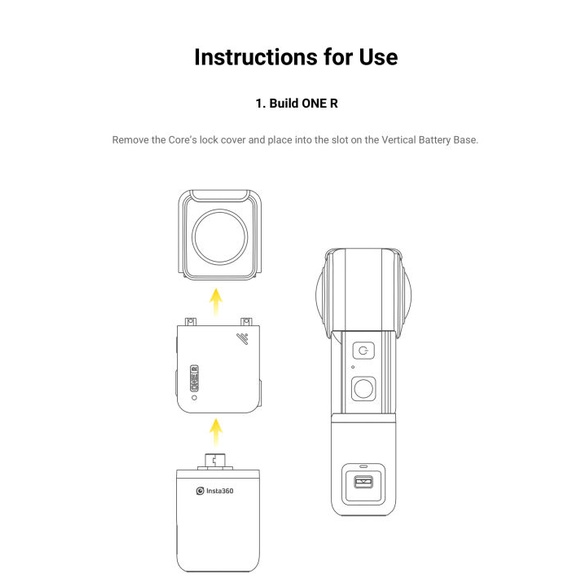 Instructions for Use

1. Build ONE R

Remove the Core's lock cover and place into the slot on the Vertical Battery Base.

Insta360