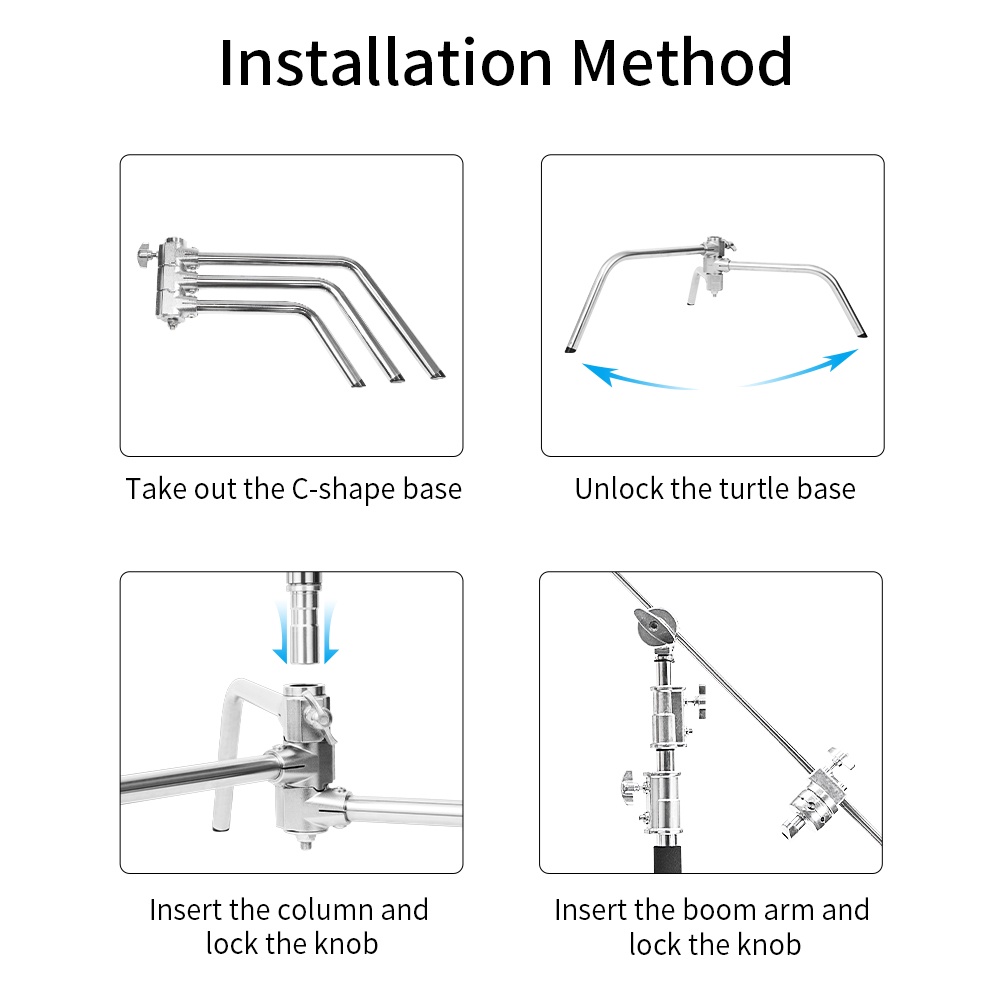 Installation Method

Take out the C-shape base

Unlock the turtle base

Insert the column and lock the knob

Insert the boom arm and lock the knob