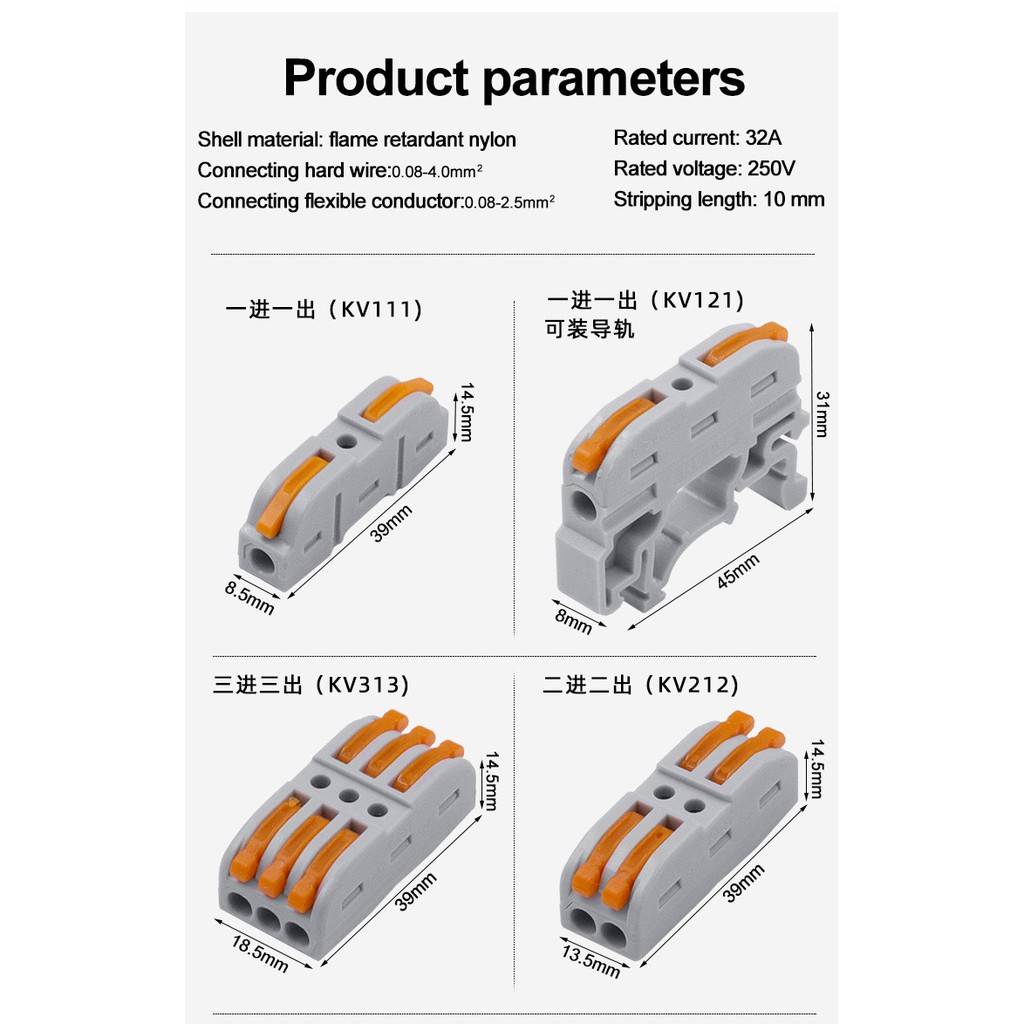 Product parameters

Shell material: flame retardant nylon
Connecting hard wire:0.08-4.0mm$^2$
Connecting flexible conductor:0.08-2.5mm$^2$

Rated current: 32A
Rated voltage: 250V
Stripping length: 10 mm

一进一出（KV111）

14.5mm
39mm
8.5mm

一进一出（KV121）
可装导轨

31mm
45mm
8mm

三进三出（KV313）

14.5mm
39mm
18.5mm

二进二出（KV212）

14.5mm
39mm
13.5mm