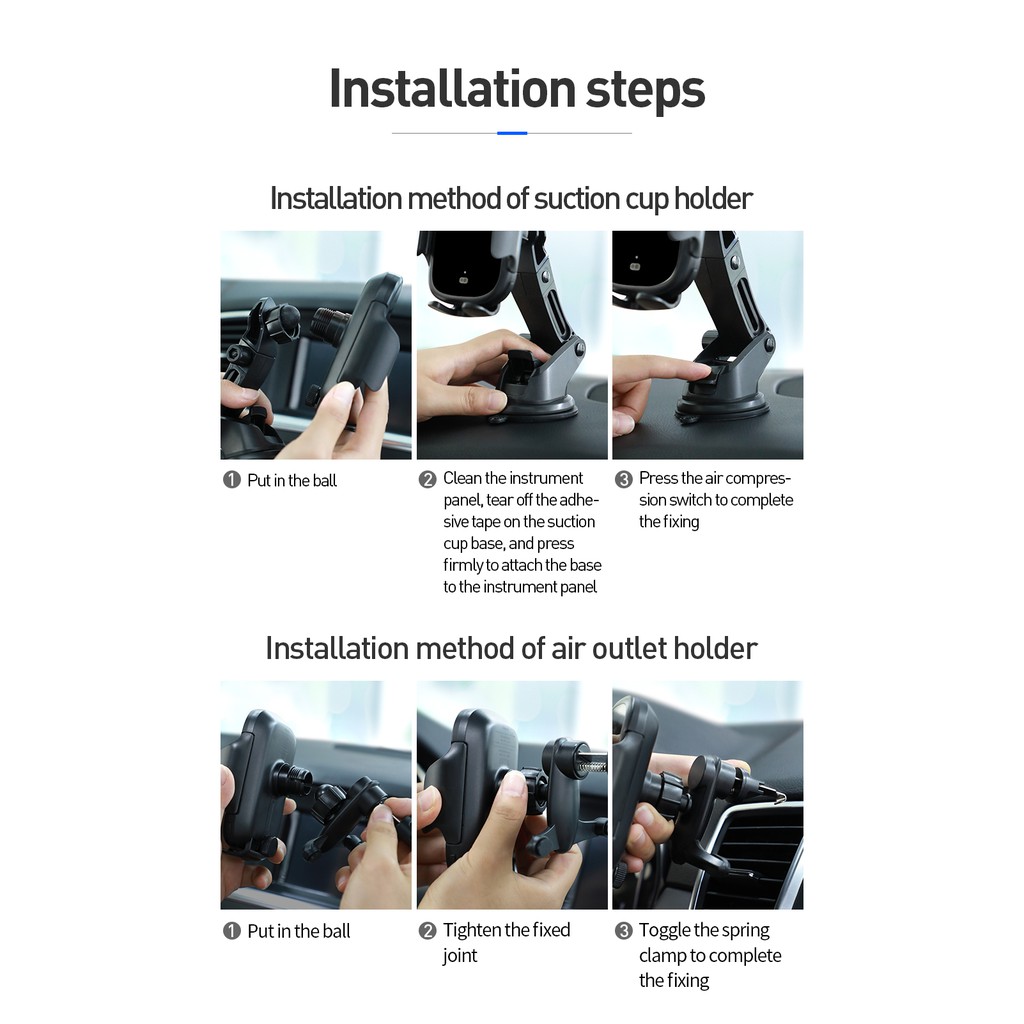 Installation steps

Installation method of suction cup holder

❶ Put in the ball

❷ Clean the instrument panel, tear off the adhesive tape on the suction cup base, and press firmly to attach the base to the instrument panel

❸ Press the air compression switch to complete the fixing

Installation method of air outlet holder

❶ Put in the ball

❷ Tighten the fixed joint

❸ Toggle the spring clamp to complete the fixing