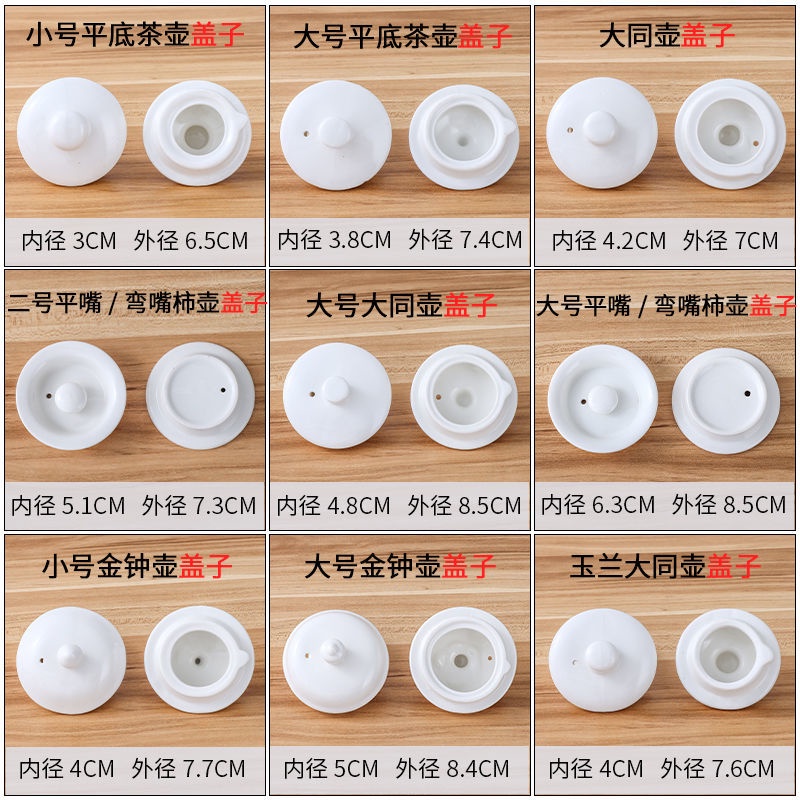 小号平底茶壶盖子
内径 3CM 外径 6.5CM

大号平底茶壶盖子
内径 3.8CM 外径 7.4CM

大同壶盖子
内径 4.2CM 外径 7CM

二号平嘴 / 弯嘴柿壶盖子
内径 5.1CM 外径 7.3CM

大号大同壶盖子
内径 4.8CM 外径 8.5CM

大号平嘴 / 弯嘴柿壶盖子
内径 6.3CM 外径 8.5CM

小号金钟壶盖子
内径 4CM 外径 7.7CM

大号金钟壶盖子
内径 5CM 外径 8.4CM

玉兰大同壶盖子
内径 4CM 外径 7.6CM