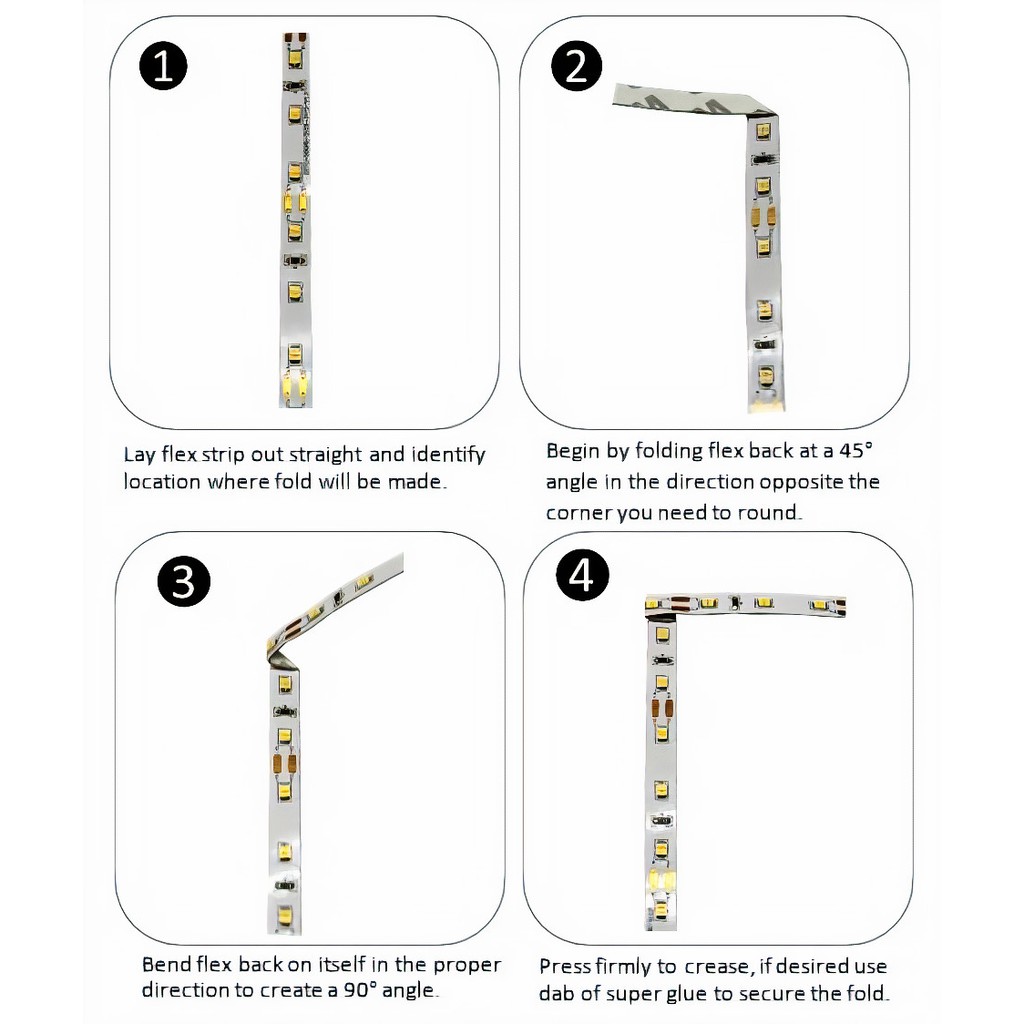 1

Lay flex strip out straight and identify location where fold will be made.

2

Begin by folding flex back at a 45° angle in the direction opposite the corner you need to round.

3

Bend flex back on itself in the proper direction to create a 90° angle.

4

Press firmly to crease, if desired use dab of super glue to secure the fold.