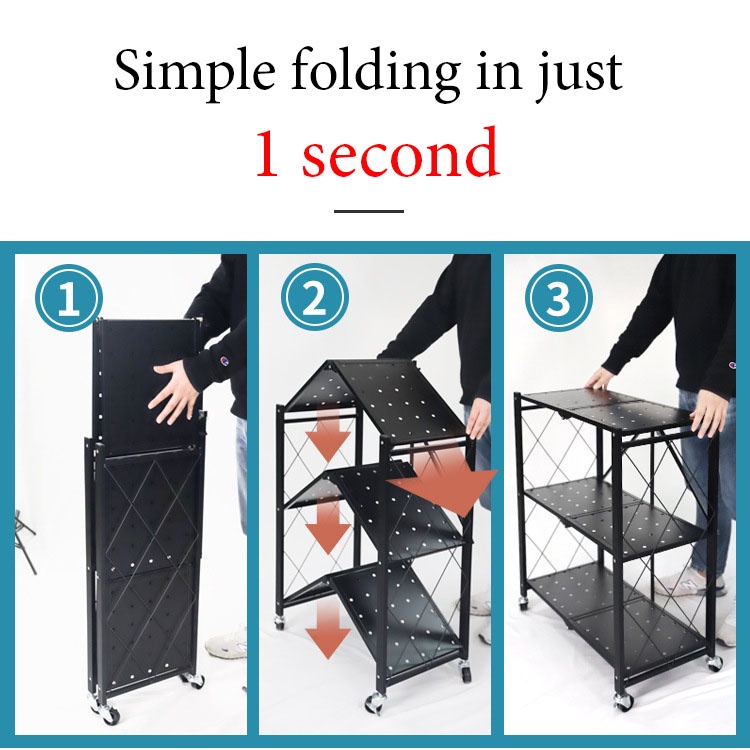 Simple folding in just
1 second

1

2

3