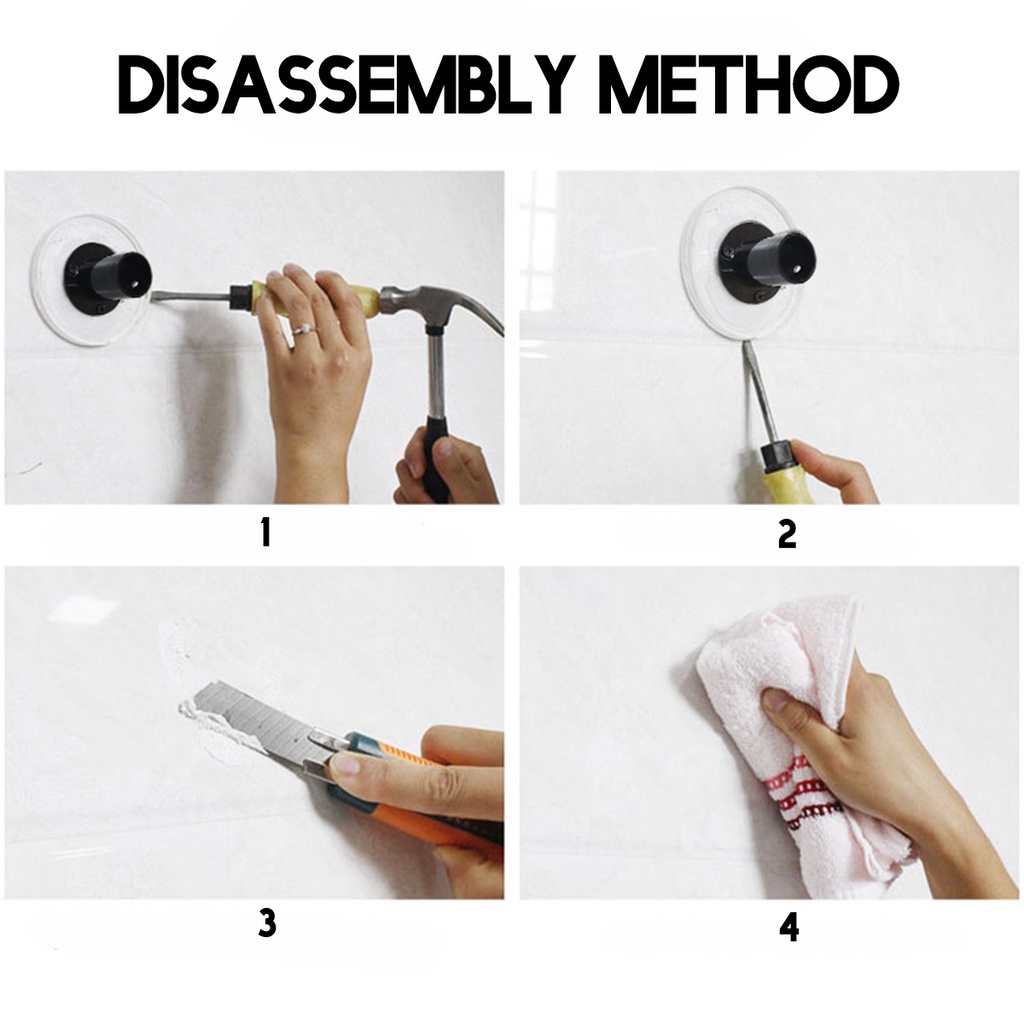 DISASSEMBLY METHOD

1

2

3

4