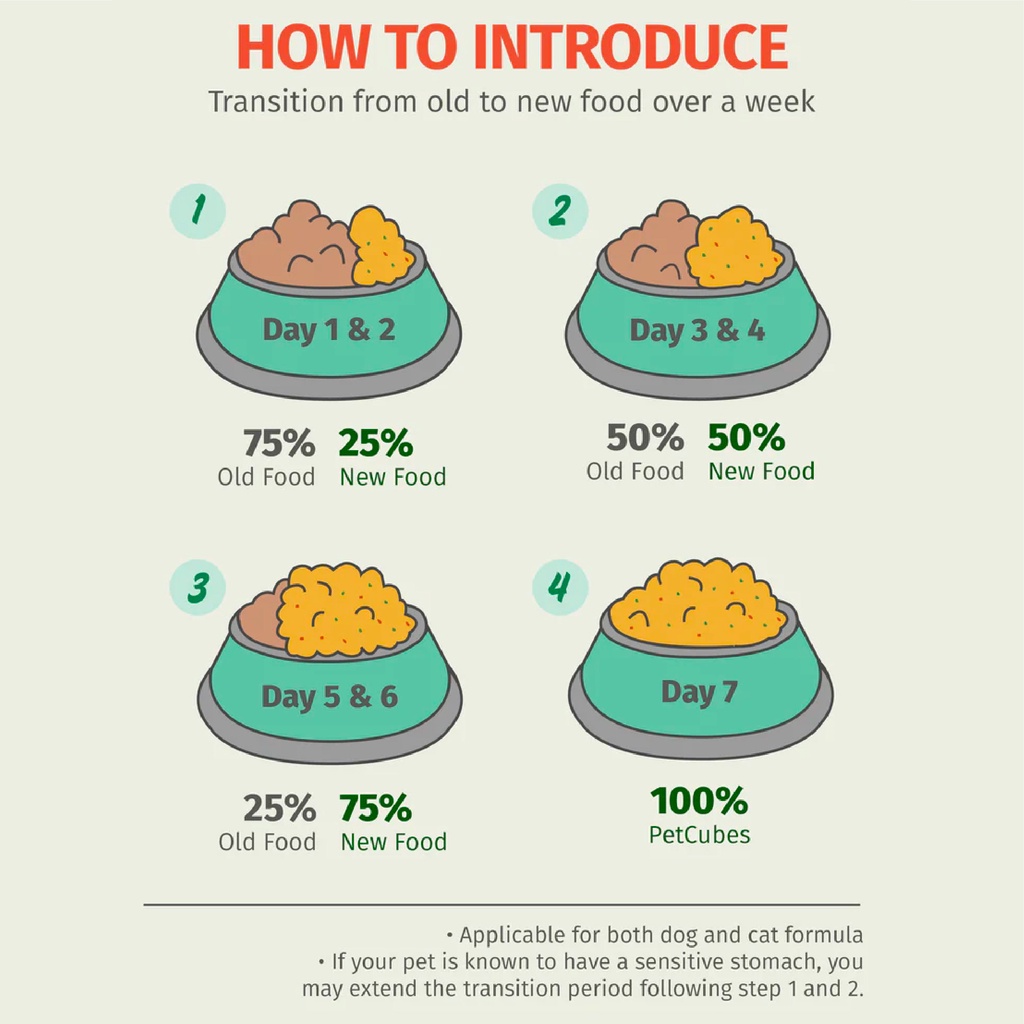 HOW TO INTRODUCE

Transition from old to new food over a week

1

Day 1 & 2

75% Old Food 25% New Food

2

Day 3 & 4

50% Old Food 50% New Food

3

Day 5 & 6

25% Old Food 75% New Food

4

Day 7

100% PetCubes

• Applicable for both dog and cat formula
• If your pet is known to have a sensitive stomach, you may extend the transition period following step 1 and 2.