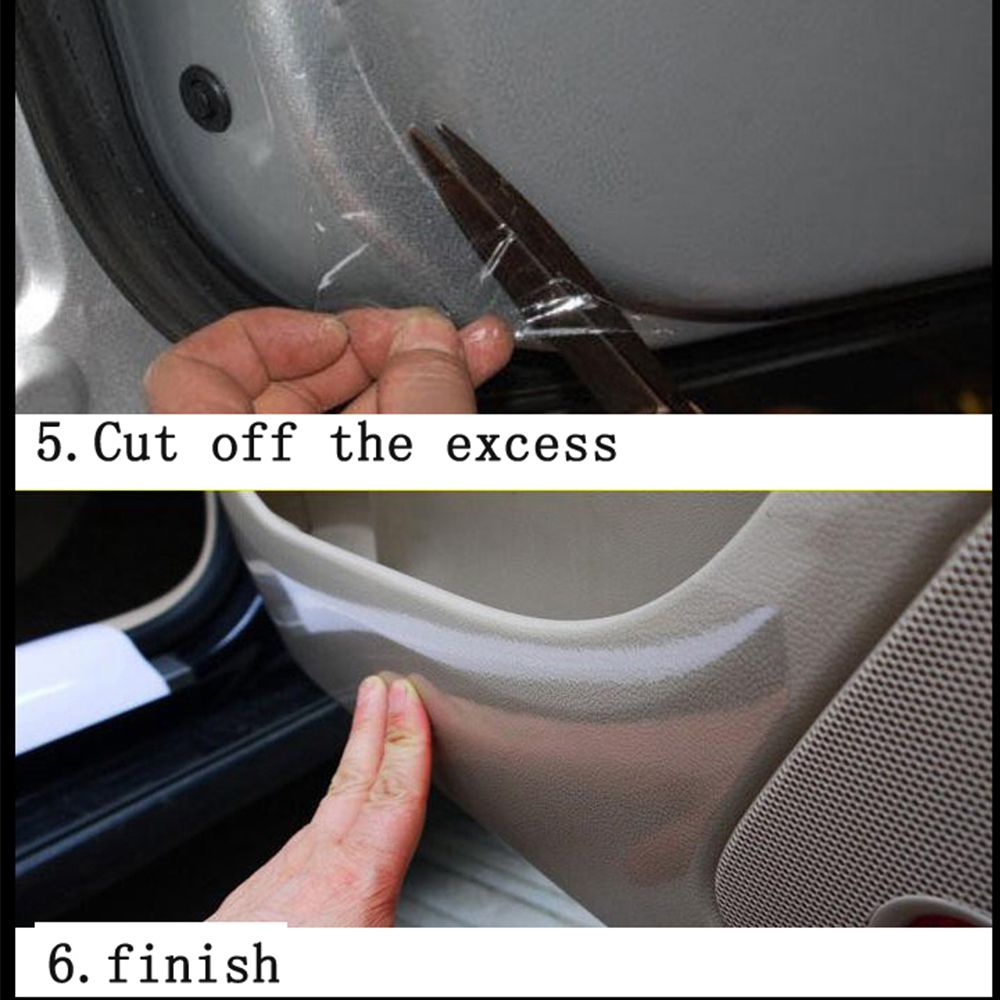 5. Cut off the excess

6. finish