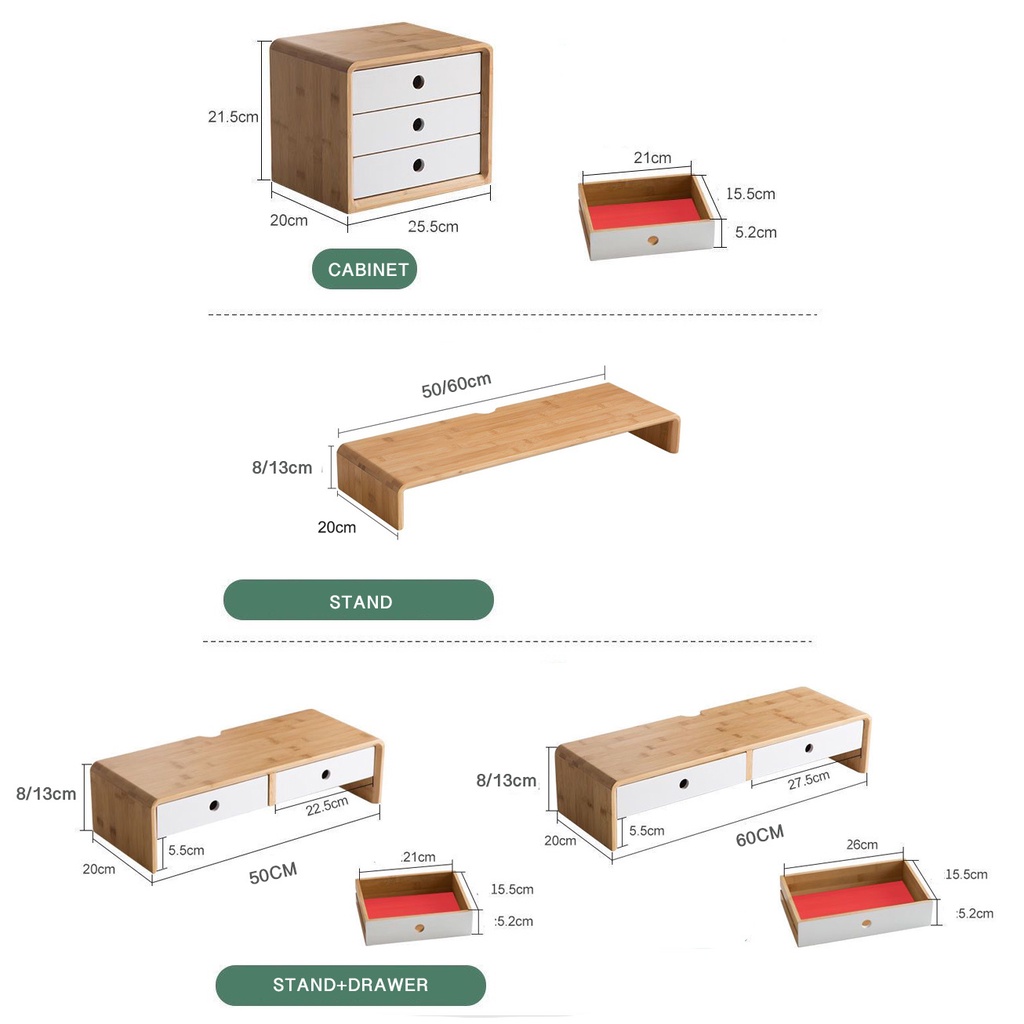 21.5cm
20cm
25.5cm
21cm
15.5cm
5.2cm
CABINET

50/60cm
8/13cm
20cm
STAND

8/13cm
20cm
5.5cm
22.5cm
50CM
.21cm
15.5cm
:5.2cm

8/13cm
20cm
5.5cm
27.5cm
60CM
26cm
15.5cm
:5.2cm

STAND+DRAWER