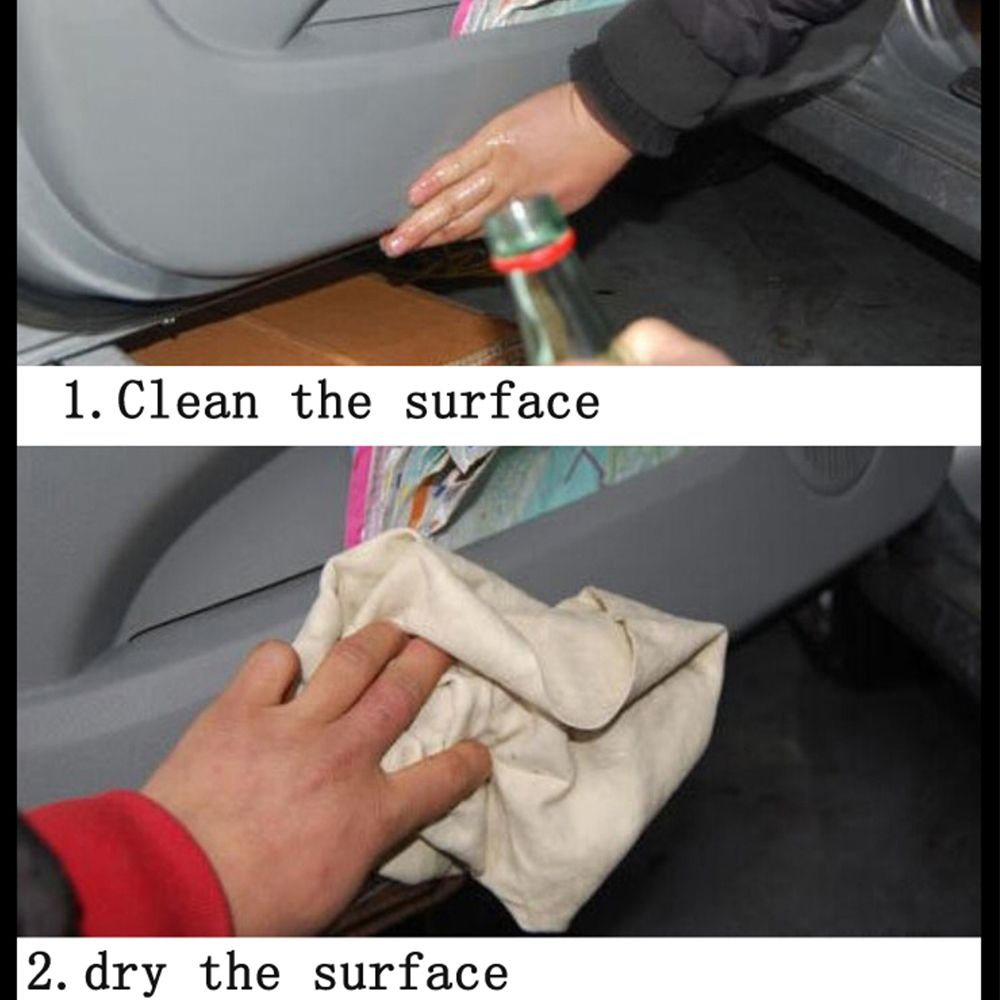 1. Clean the surface

2. dry the surface