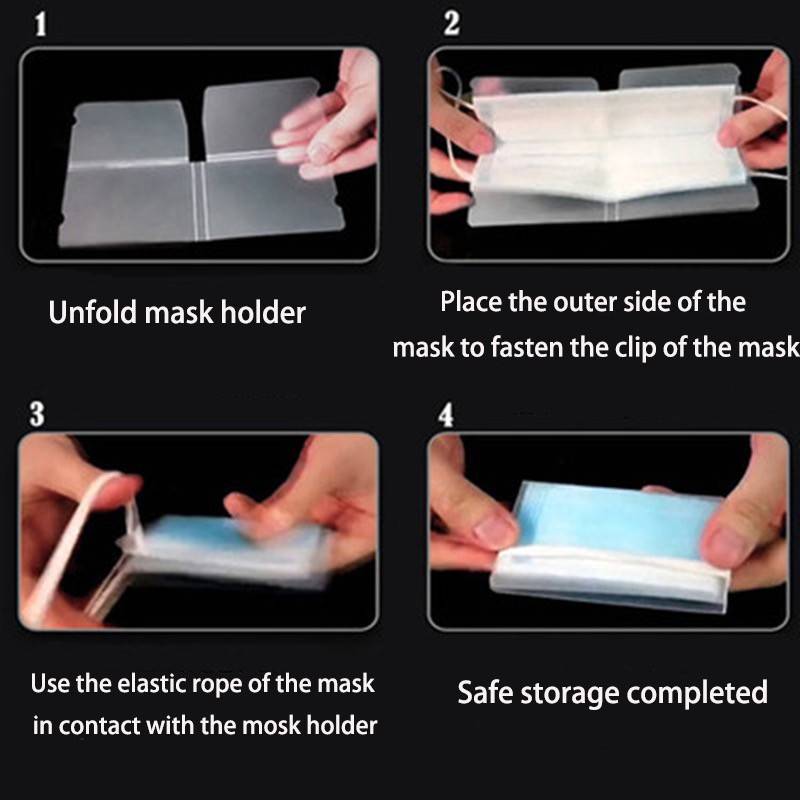 1

Unfold mask holder

2

Place the outer side of the mask to fasten the clip of the mask

3

Use the elastic rope of the mask in contact with the mosk holder

4

Safe storage completed