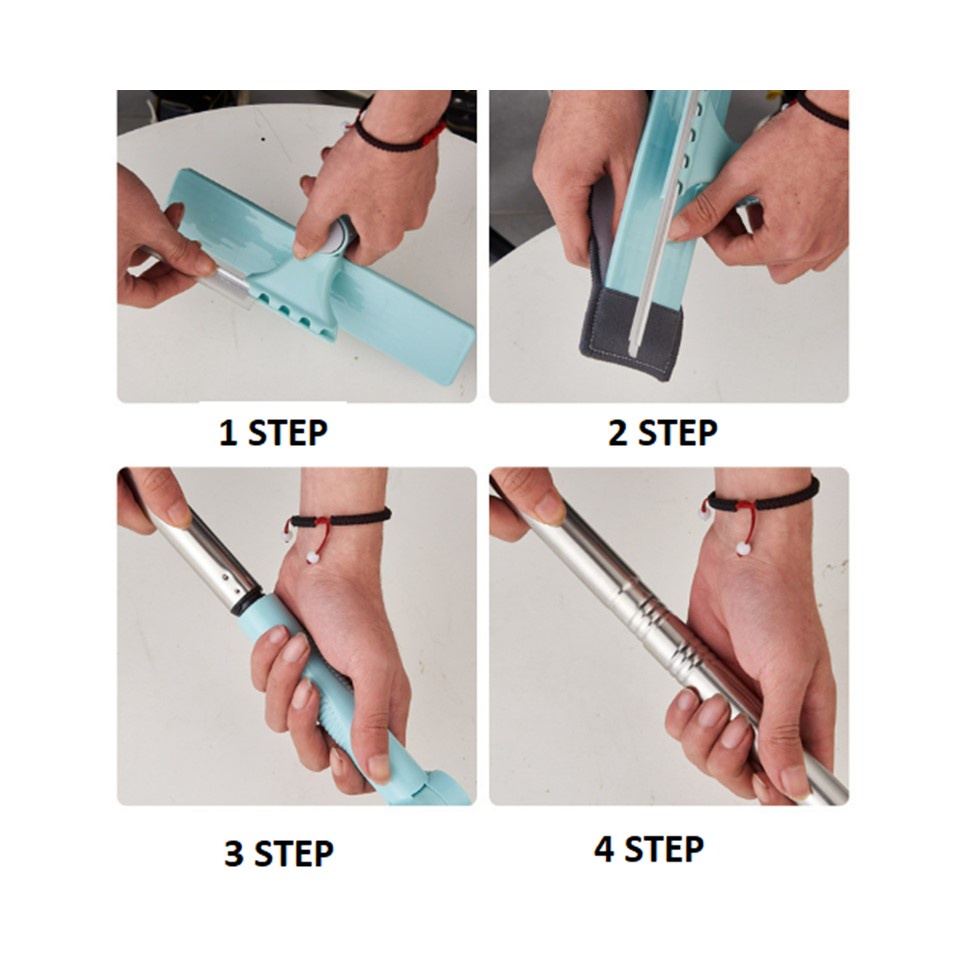 1 STEP

2 STEP

3 STEP

4 STEP