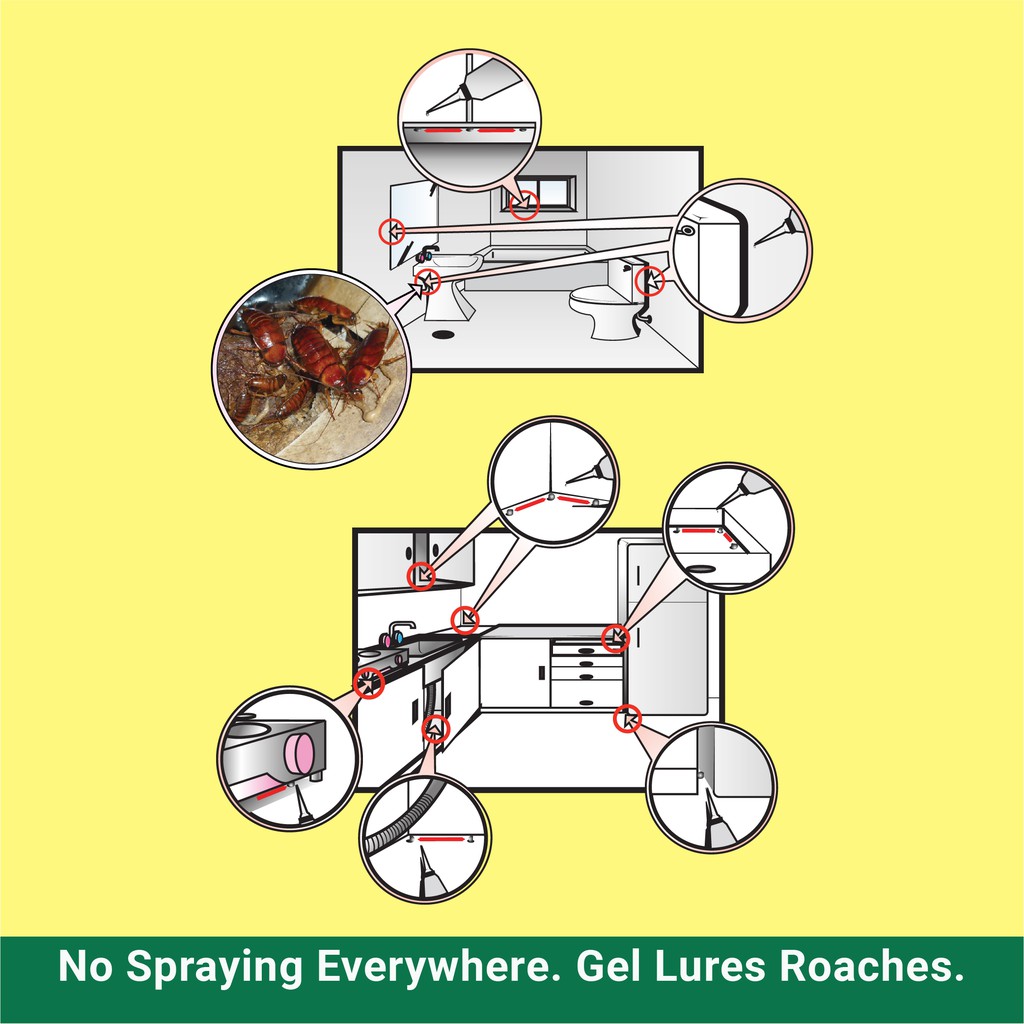 No Spraying Everywhere. Gel Lures Roaches.