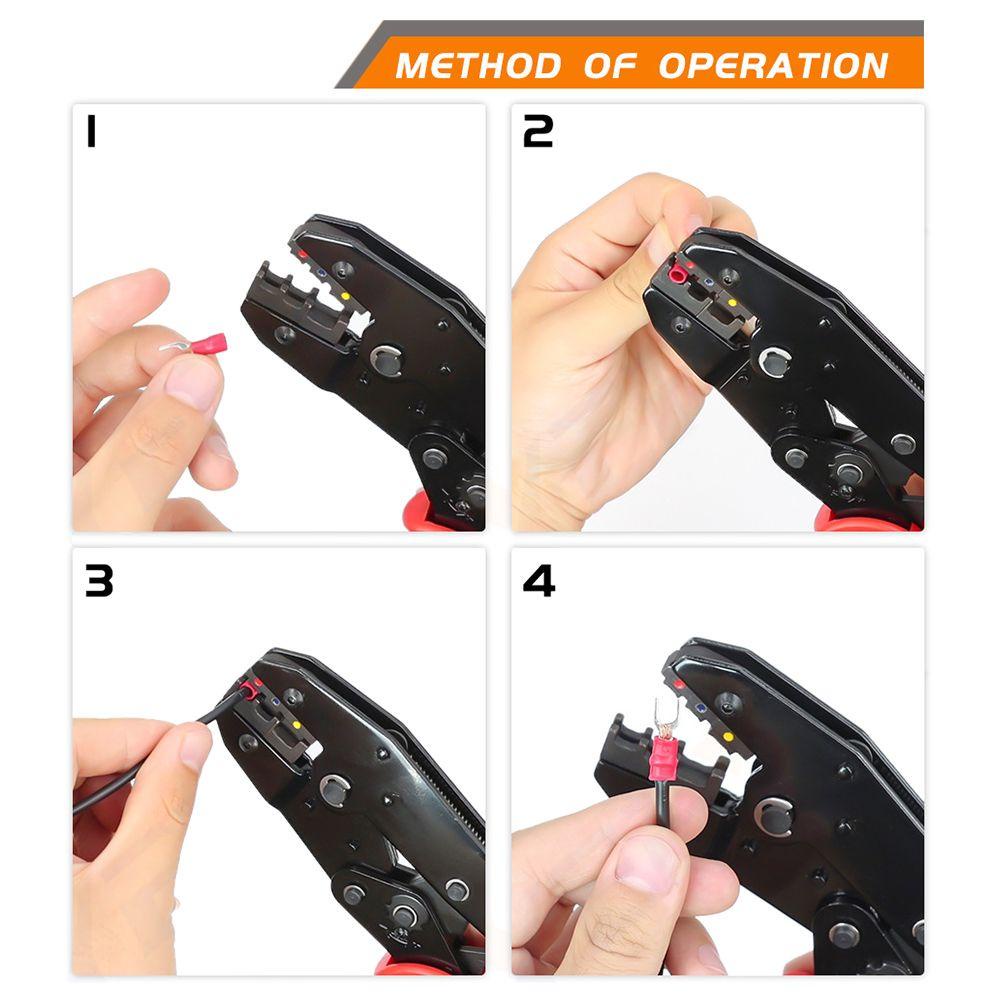 METHOD OF OPERATION

1

2

3

4