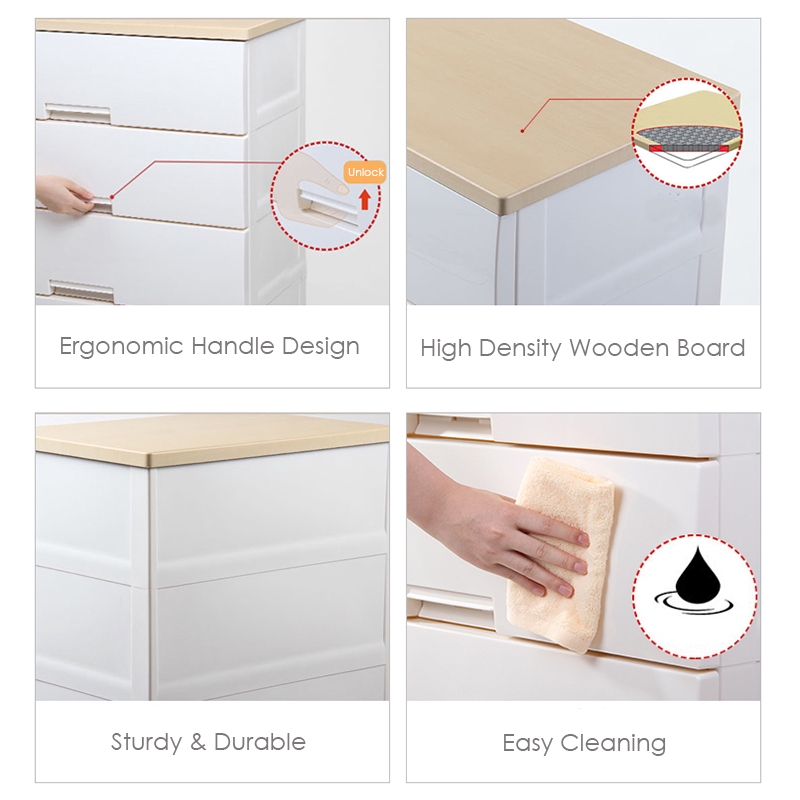 Unlock

Ergonomic Handle Design

High Density Wooden Board

Sturdy & Durable

Easy Cleaning