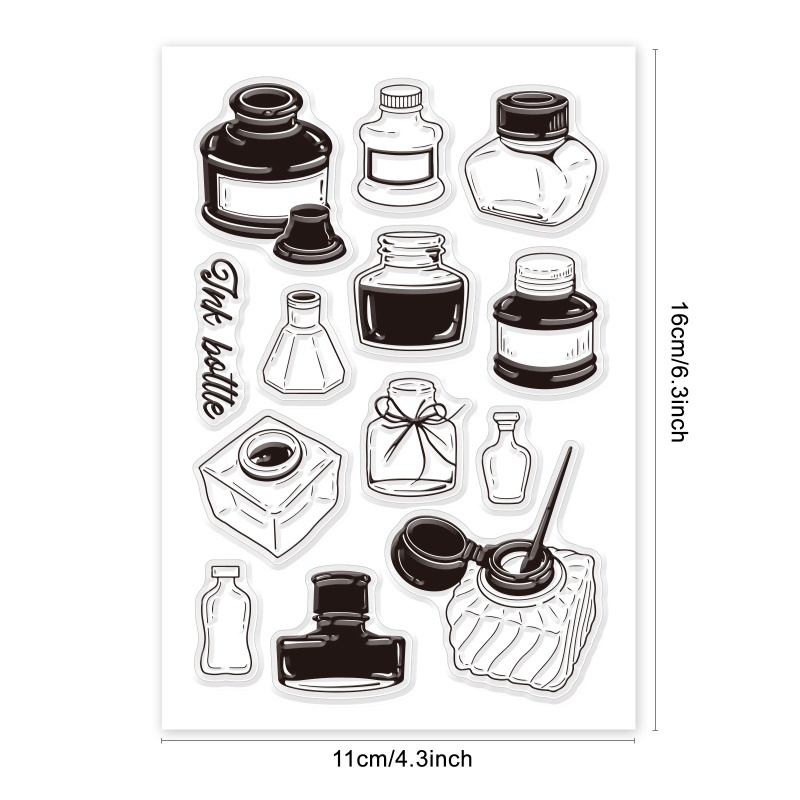 Ink bottle

16cm/6.3inch

11cm/4.3inch