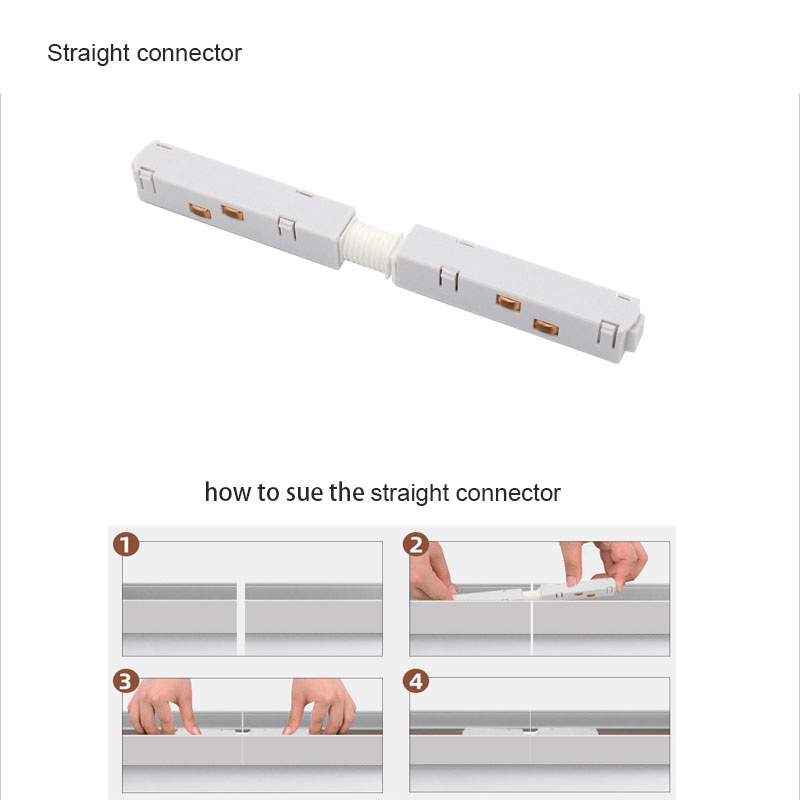 Straight connector

how to sue the straight connector

1

2

3

4