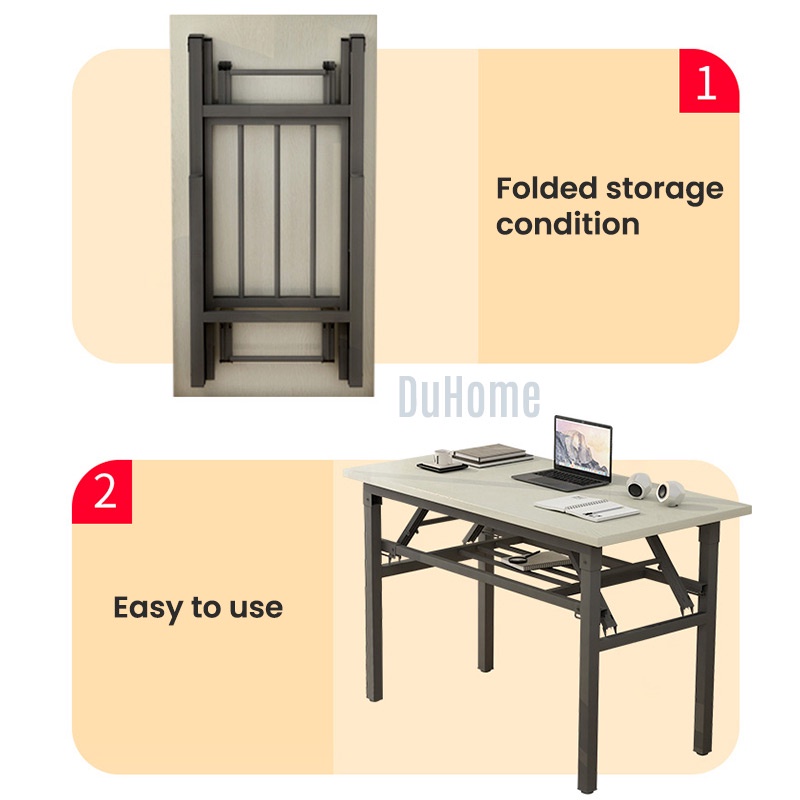 1

Folded storage condition

DuHome

2

Easy to use