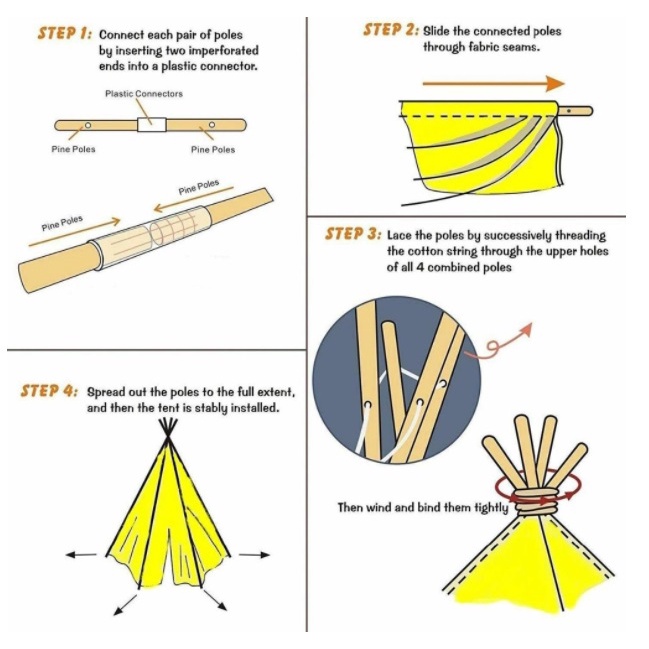 STEP 1: Connect each pair of poles by inserting two imperforated ends into a plastic connector.

Plastic Connectors

Pine Poles

Pine Poles

Pine Poles

Pine Poles

STEP 2: Slide the connected poles through fabric seams.

STEP 3: Lace the poles by successively threading the cotton string through the upper holes of all 4 combined poles

Then wind and bind them tightly

STEP 4: Spread out the poles to the full extent, and then the tent is stably installed.