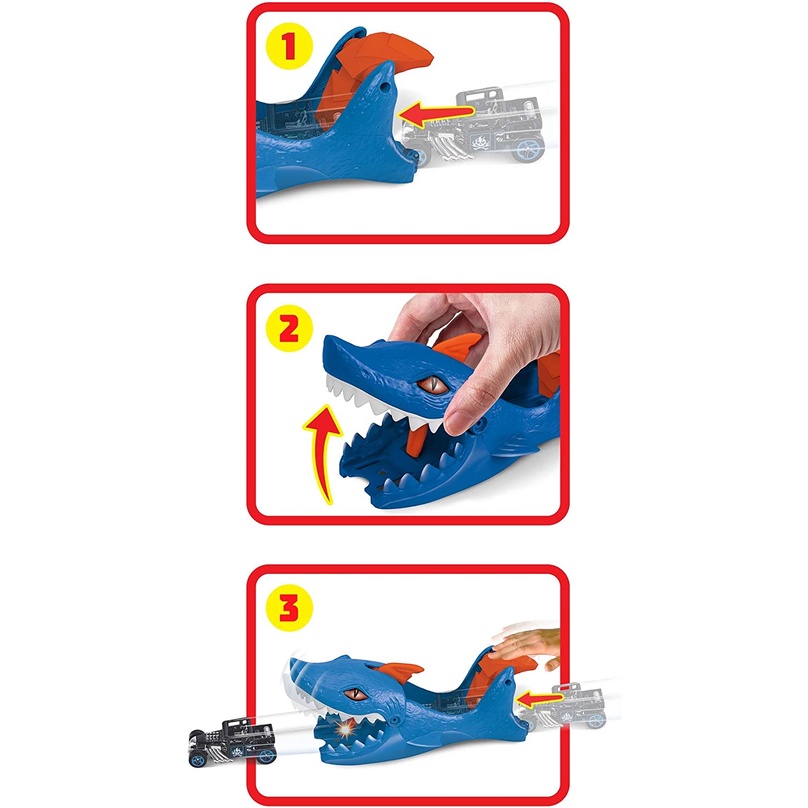 1

2

3