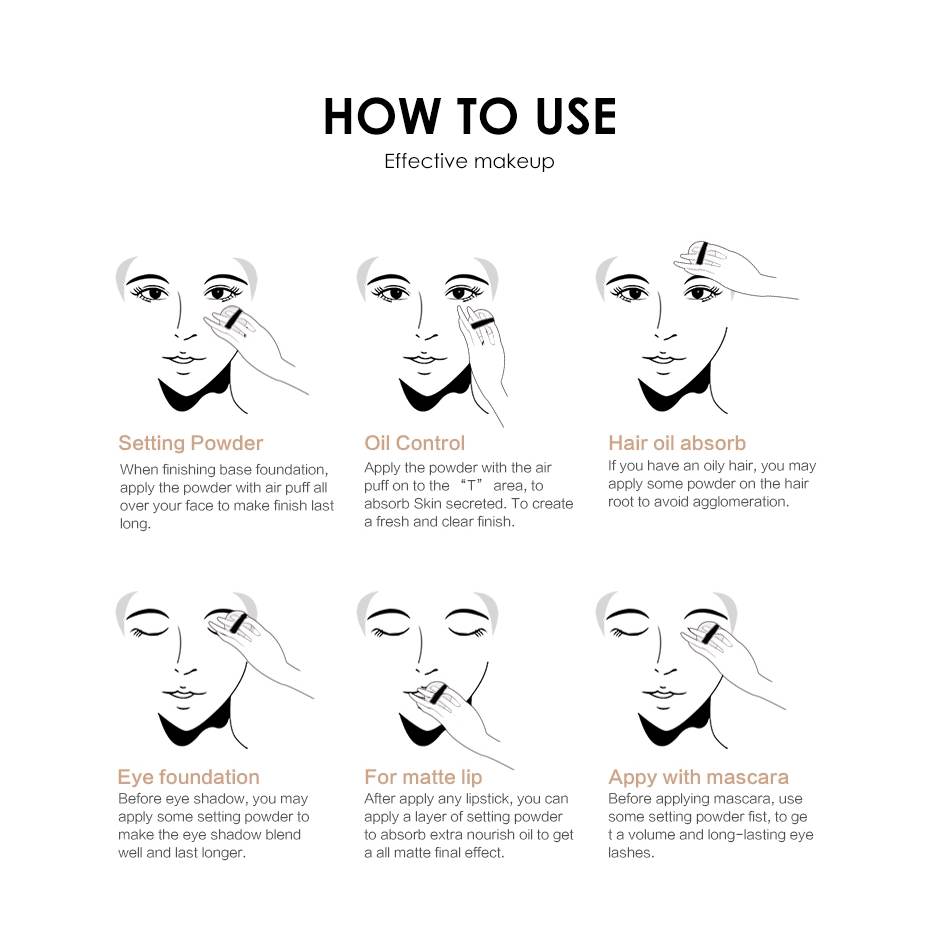 HOW TO USE

Effective makeup

Setting Powder

When finishing base foundation, apply the powder with air puff all over your face to make finish last long.

Oil Control

Apply the powder with the air puff on to the “T” area, to absorb Skin secreted. To create a fresh and clear finish.

Hair oil absorb

If you have an oily hair, you may apply some powder on the hair root to avoid agglomeration.

Eye foundation

Before eye shadow, you may apply some setting powder to make the eye shadow blend well and last longer.

For matte lip

After apply any lipstick, you can apply a layer of setting powder to absorb extra nourish oil to get a all matte final effect.

Appy with mascara

Before applying mascara, use some setting powder fist, to ge t a volume and long-lasting eye lashes.