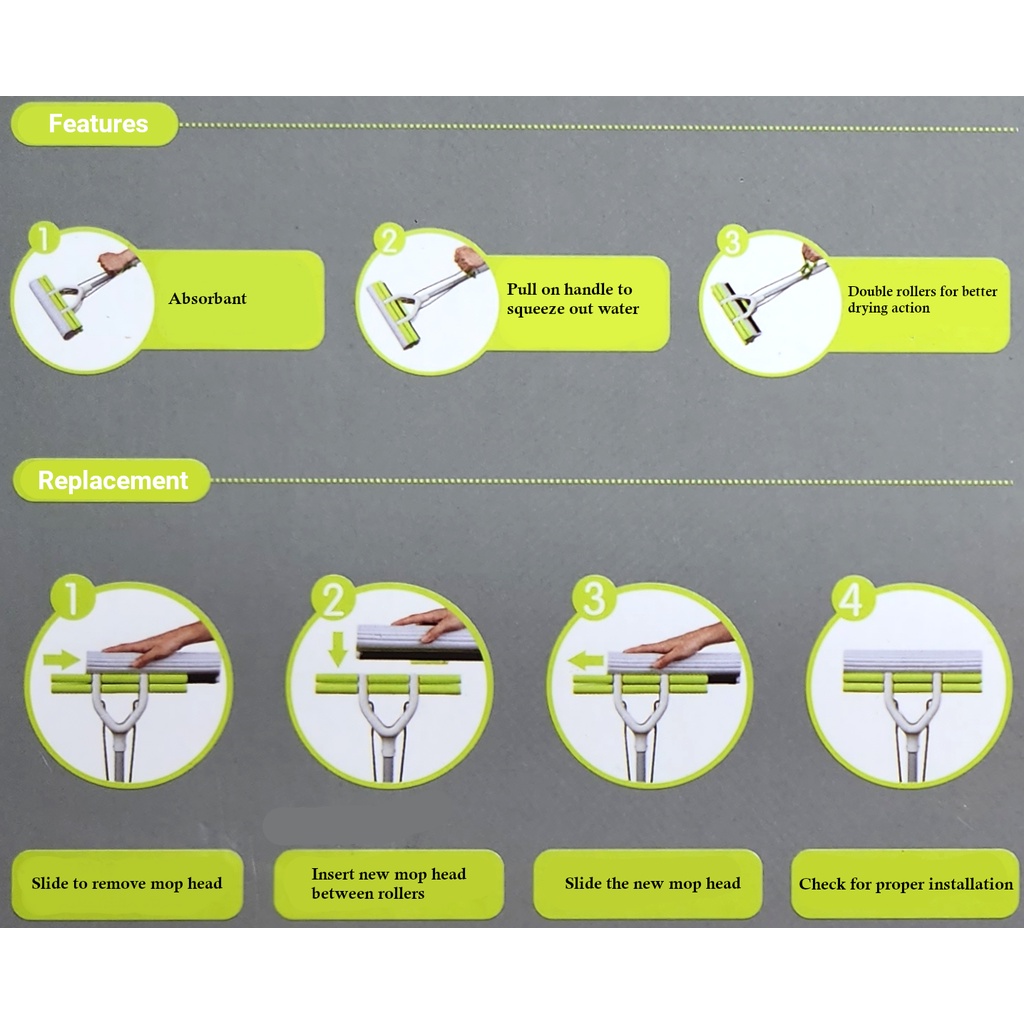 Features

1
Absorbant

2
Pull on handle to squeeze out water

3
Double rollers for better drying action

Replacement

1

2

3

4

Slide to remove mop head

Insert new mop head between rollers

Slide the new mop head

Check for proper installation