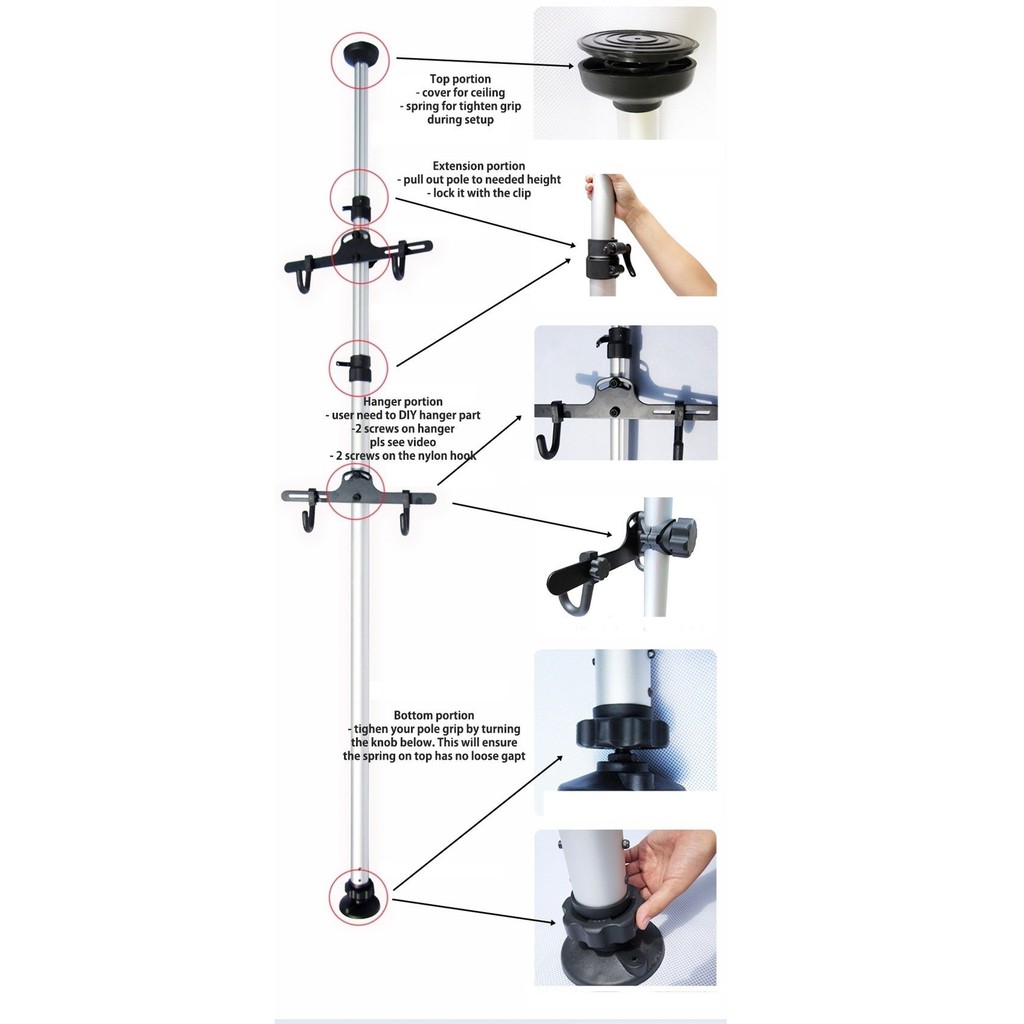 Top portion
- cover for ceiling
- spring for tighten grip during setup

Extension portion
- pull out pole to needed height
- lock it with the clip

Hanger portion
- user need to DIY hanger part
-2 screws on hanger
pls see video
- 2 screws on the nylon hook

Bottom portion
- tighen your pole grip by turning the knob below. This will ensure the spring on top has no loose gapt