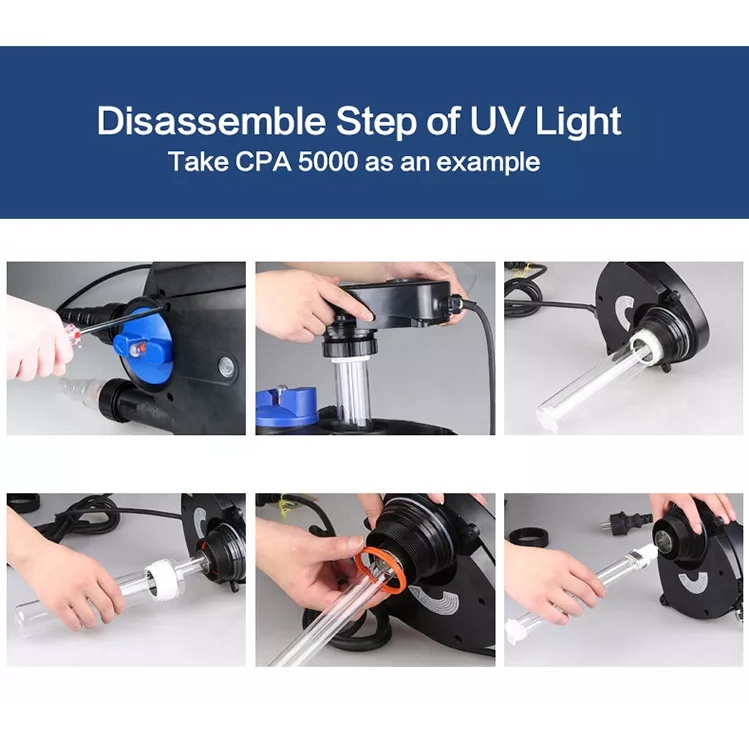 Disassemble Step of UV Light
Take CPA 5000 as an example