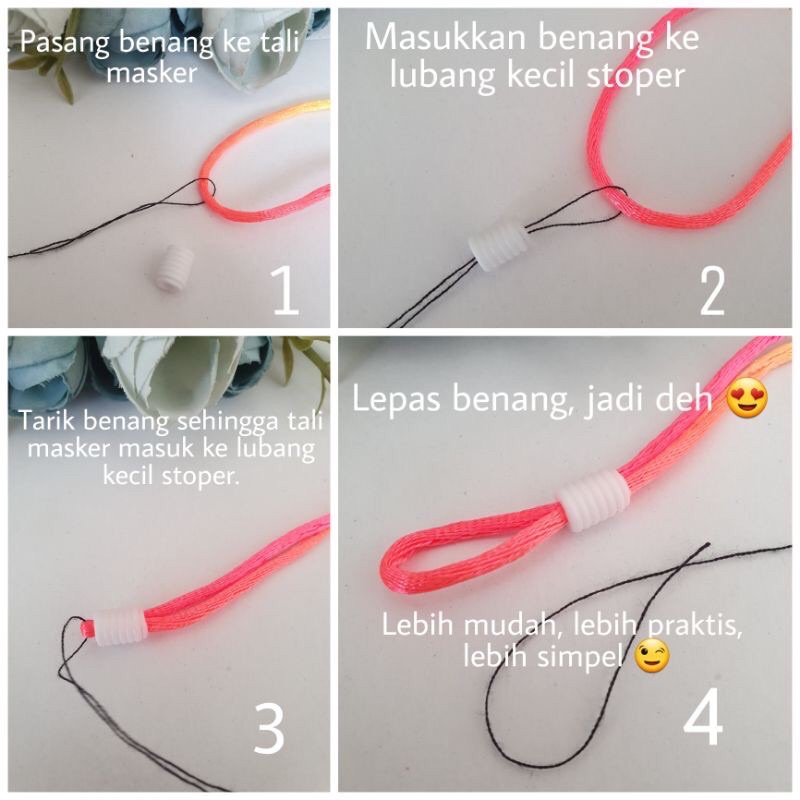 Pasang benang ke tali masker

1

Masukkan benang ke lubang kecil stoper

2

Tarik benang sehingga tali masker masuk ke lubang kecil stoper.

3

Lepas benang, jadi deh 😍

Lebih mudah, lebih praktis, lebih simpel 😉

4