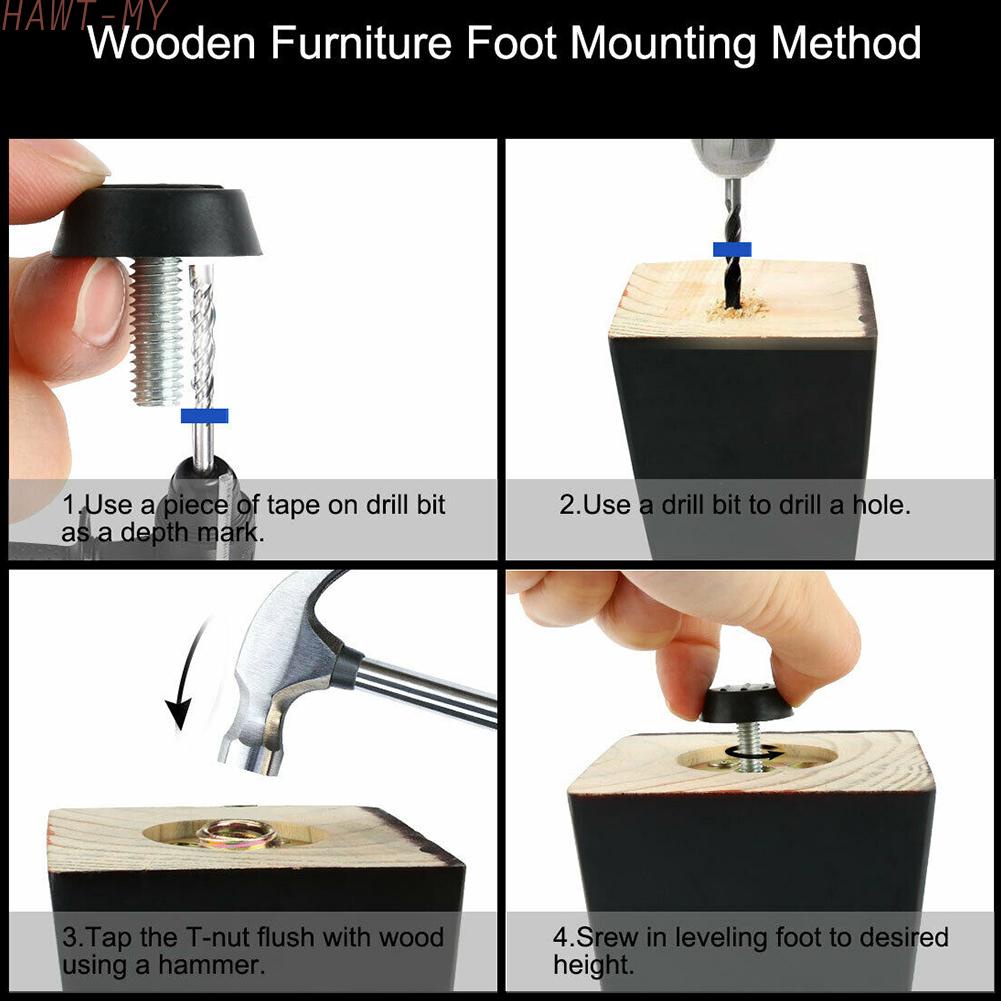 HAWT-MY

Wooden Furniture Foot Mounting Method

1.Use a piece of tape on drill bit as a depth mark.

2.Use a drill bit to drill a hole.

3.Tap the T-nut flush with wood using a hammer.

4.Srew in leveling foot to desired height.