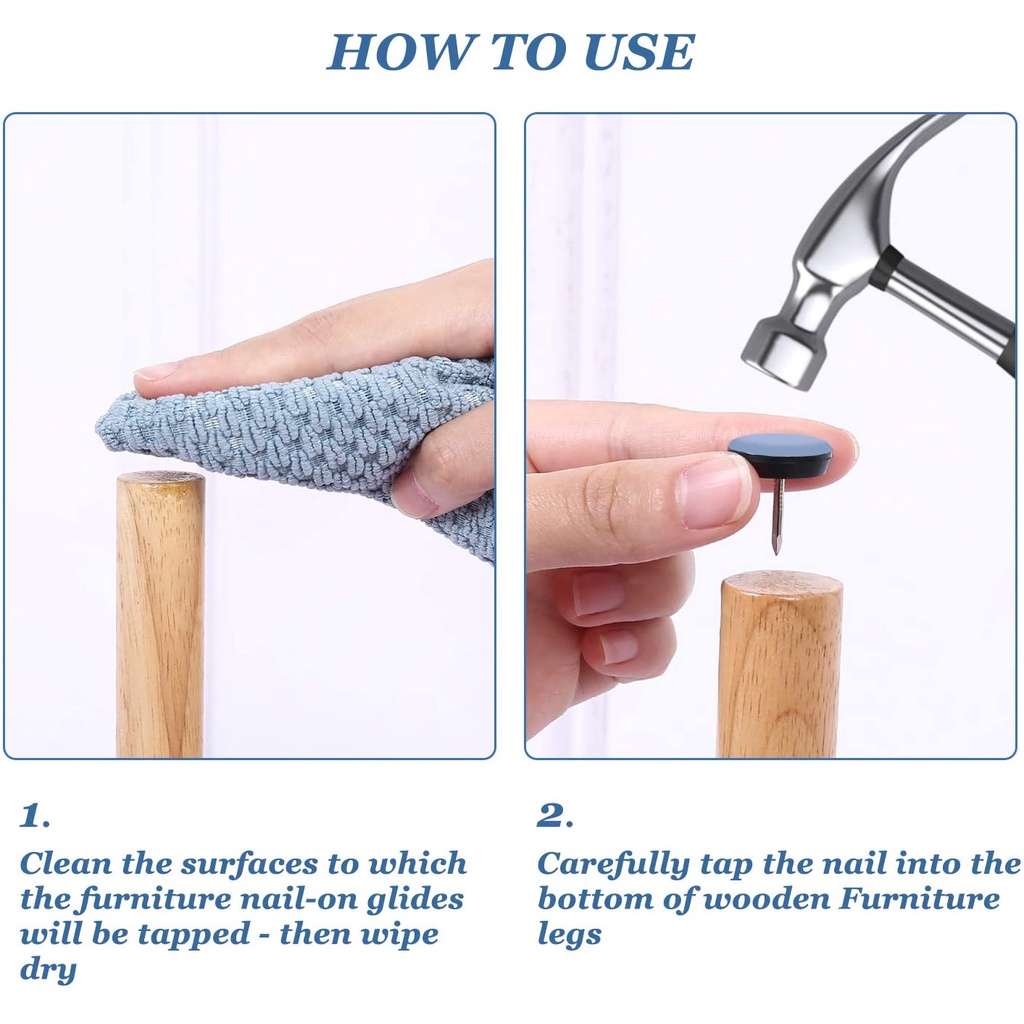 HOW TO USE

1.

Clean the surfaces to which the furniture nail-on glides will be tapped - then wipe dry

2.

Carefully tap the nail into the bottom of wooden Furniture legs