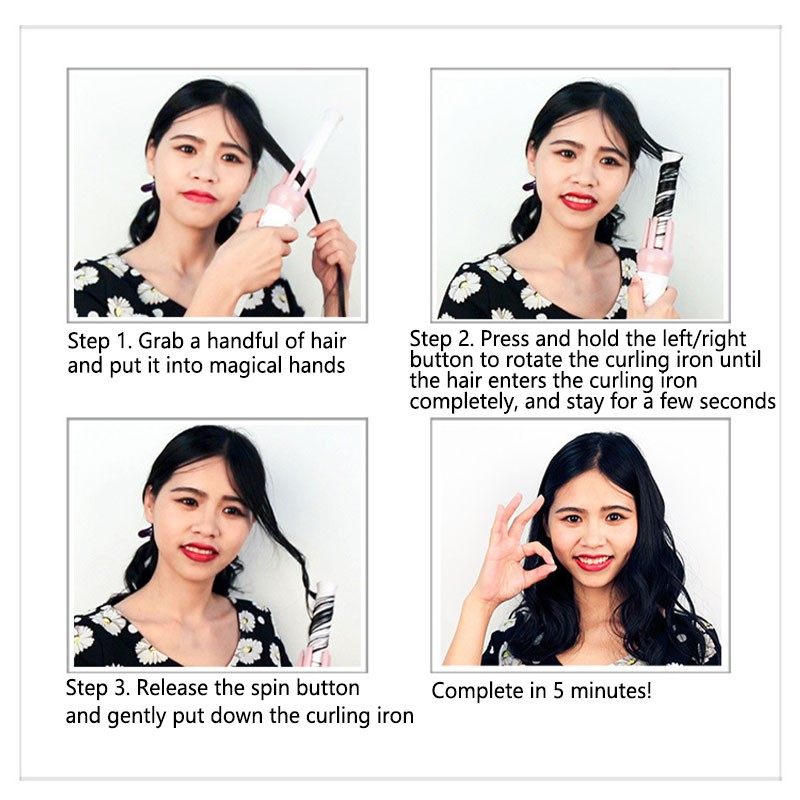 Step 1. Grab a handful of hair and put it into magical hands

Step 2. Press and hold the left/right button to rotate the curling iron until the hair enters the curling iron completely, and stay for a few seconds

Step 3. Release the spin button and gently put down the curling iron

Complete in 5 minutes!