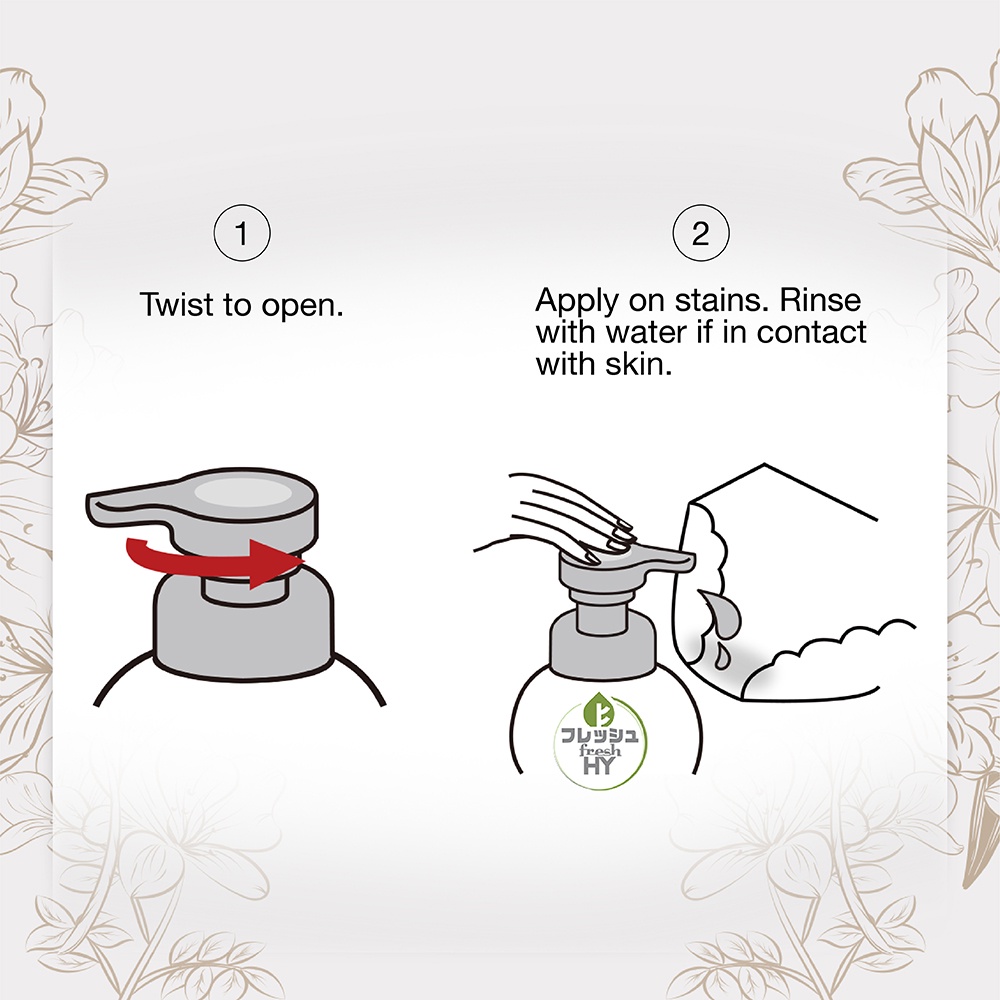 1

Twist to open.

2

Apply on stains. Rinse with water if in contact with skin.

フレッシュ
fresh
HY