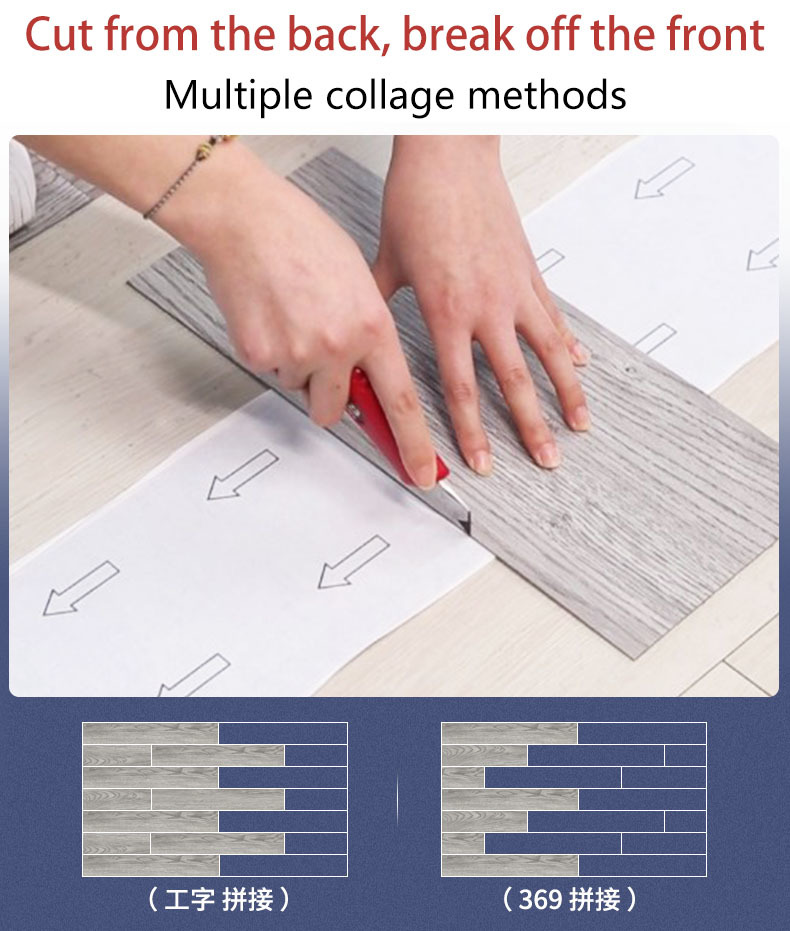 Cut from the back, break off the front
Multiple collage methods

（工字 拼接）

（369 拼接）