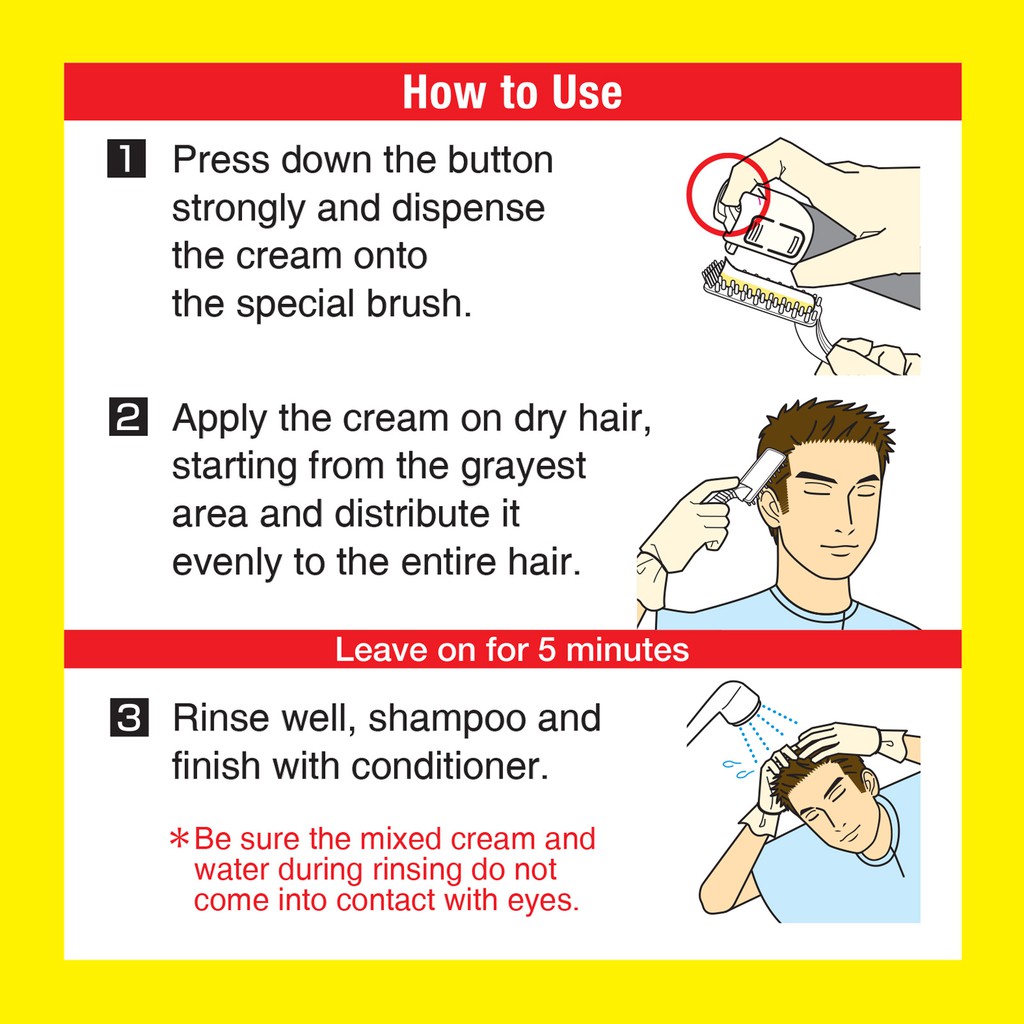 How to Use

1 Press down the button strongly and dispense the cream onto the special brush.

2 Apply the cream on dry hair, starting from the grayest area and distribute it evenly to the entire hair.

Leave on for 5 minutes

3 Rinse well, shampoo and finish with conditioner.

＊Be sure the mixed cream and water during rinsing do not come into contact with eyes.