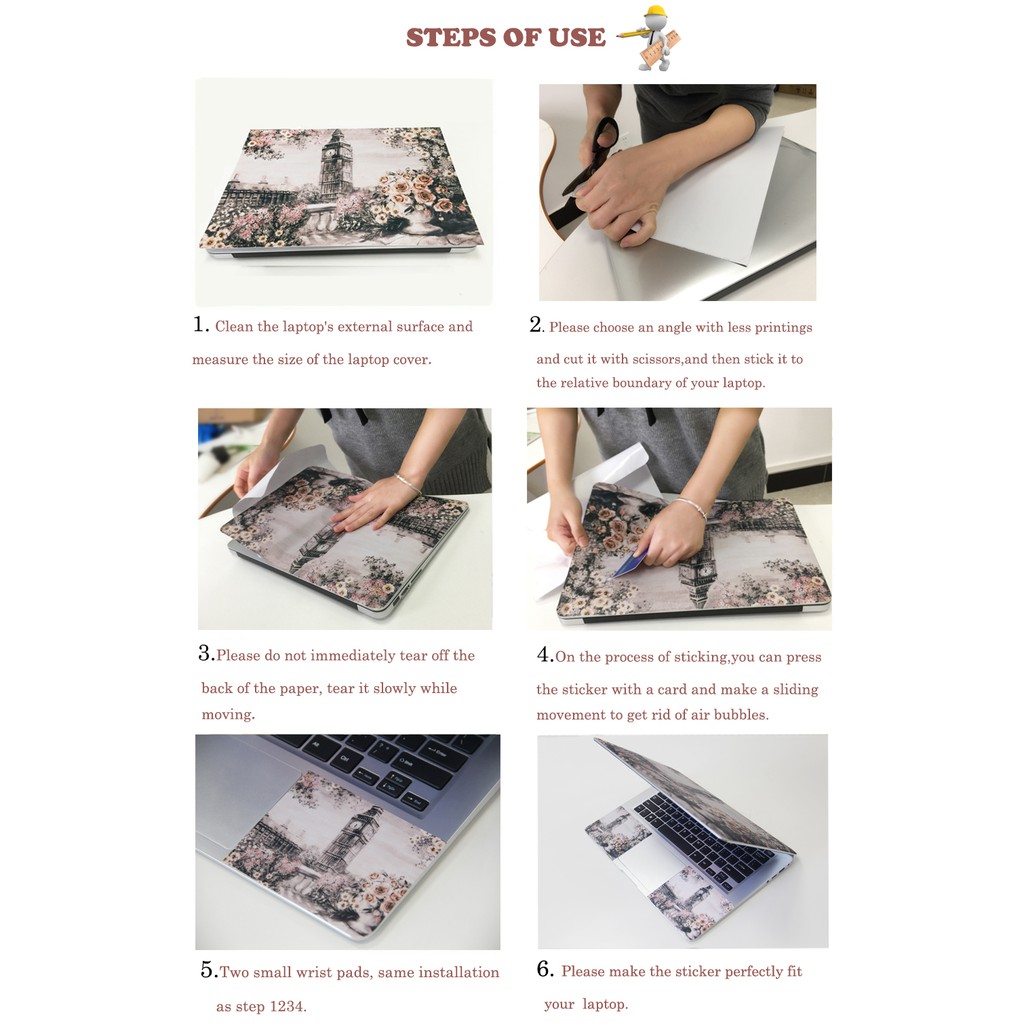 STEPS OF USE

1. Clean the laptop's external surface and measure the size of the laptop cover.

2. Please choose an angle with less printings and cut it with scissors,and then stick it to the relative boundary of your laptop.

3.Please do not immediately tear off the back of the paper, tear it slowly while moving.

4.On the process of sticking,you can press the sticker with a card and make a sliding movement to get rid of air bubbles.

5.Two small wrist pads, same installation as step 1234.

6. Please make the sticker perfectly fit your laptop.