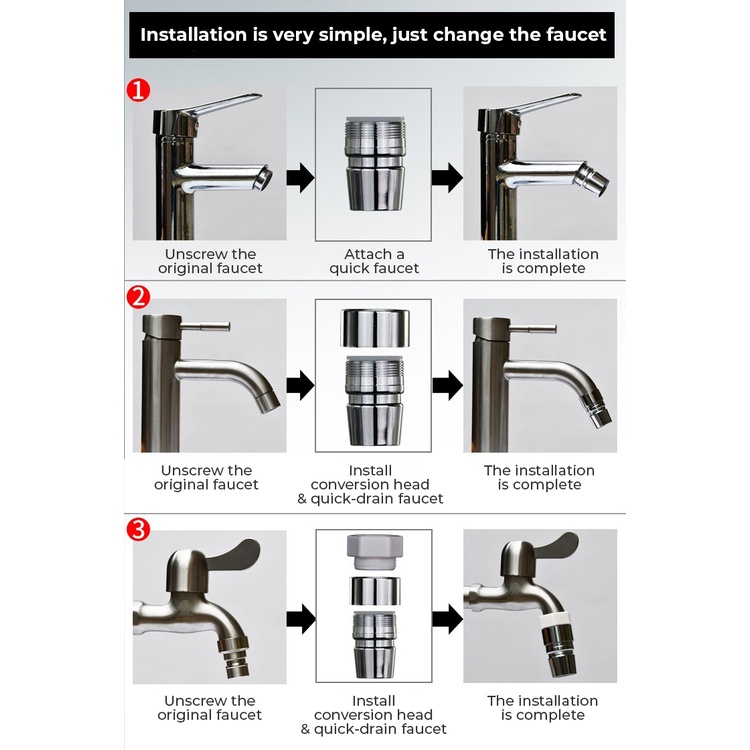 Installation is very simple, just change the faucet

1

Unscrew the original faucet

Attach a quick faucet

The installation is complete

2

Unscrew the original faucet

Install conversion head & quick-drain faucet

The installation is complete

3

Unscrew the original faucet

Install conversion head & quick-drain faucet

The installation is complete