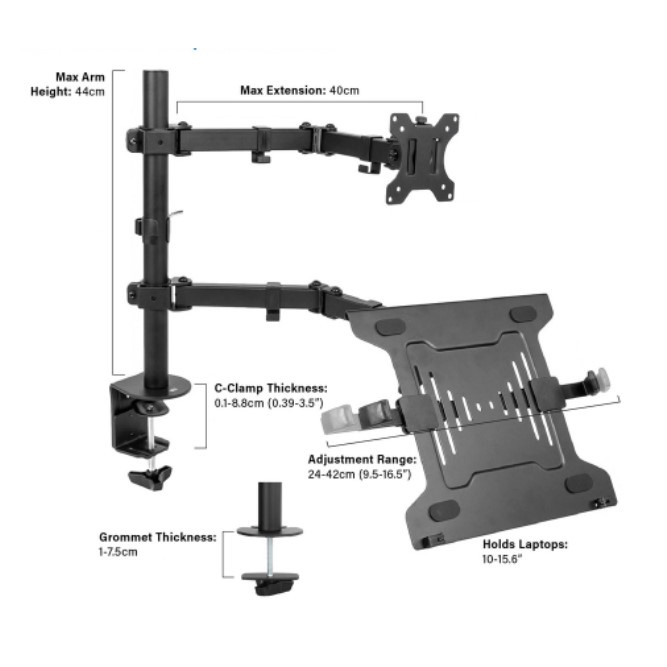 Max Arm Height: 44cm

Max Extension: 40cm

C-Clamp Thickness: 0.1-8.8cm (0.39-3.5")

Adjustment Range: 24-42cm (9.5-16.5")

Grommet Thickness: 1-7.5cm

Holds Laptops: 10-15.6"