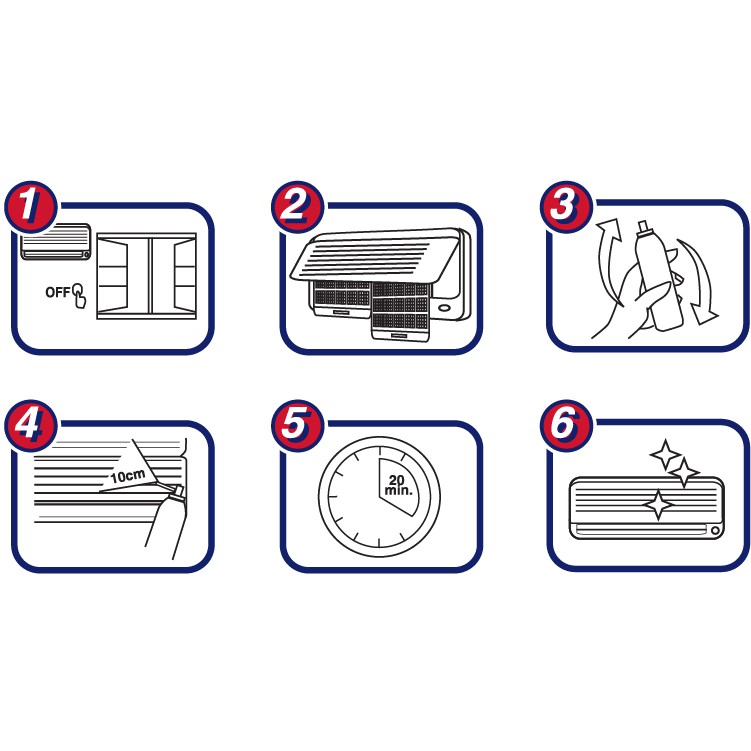 1

OFF

2

3

4

10cm

5

20 min.

6