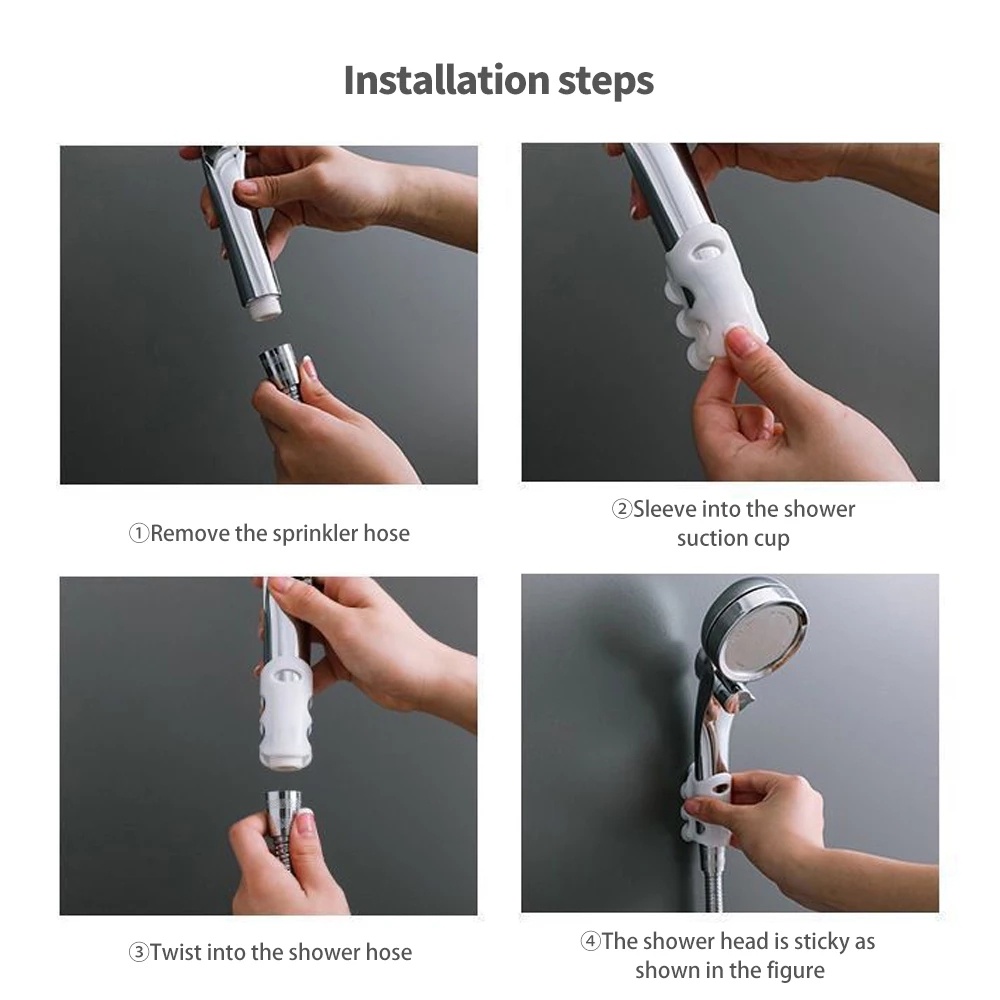 Installation steps

①Remove the sprinkler hose

②Sleeve into the shower suction cup

③Twist into the shower hose

④The shower head is sticky as shown in the figure