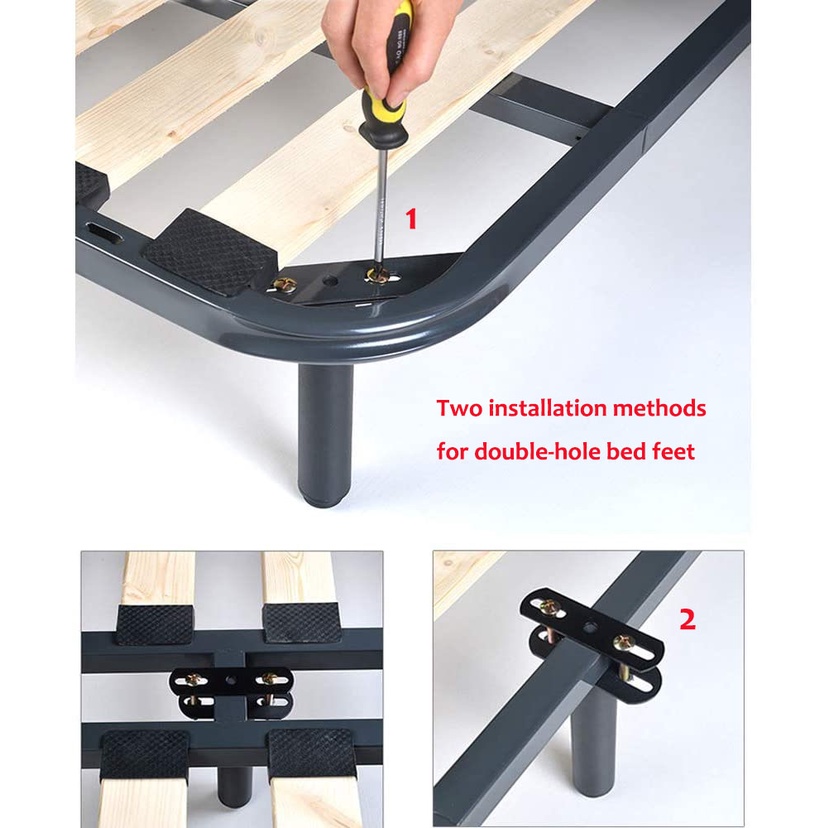 1

Two installation methods for double-hole bed feet

2