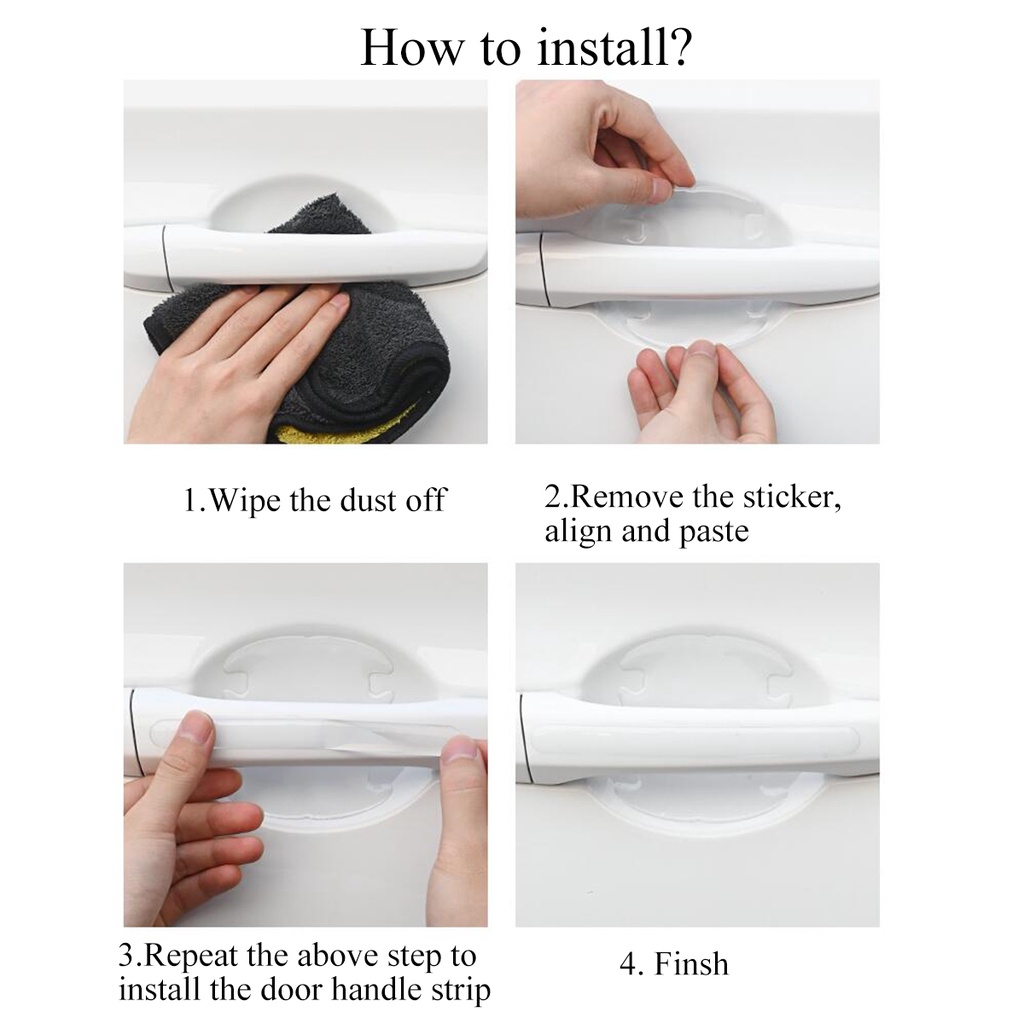 How to install?

1.Wipe the dust off

2.Remove the sticker, align and paste

3.Repeat the above step to install the door handle strip

4. Finsh