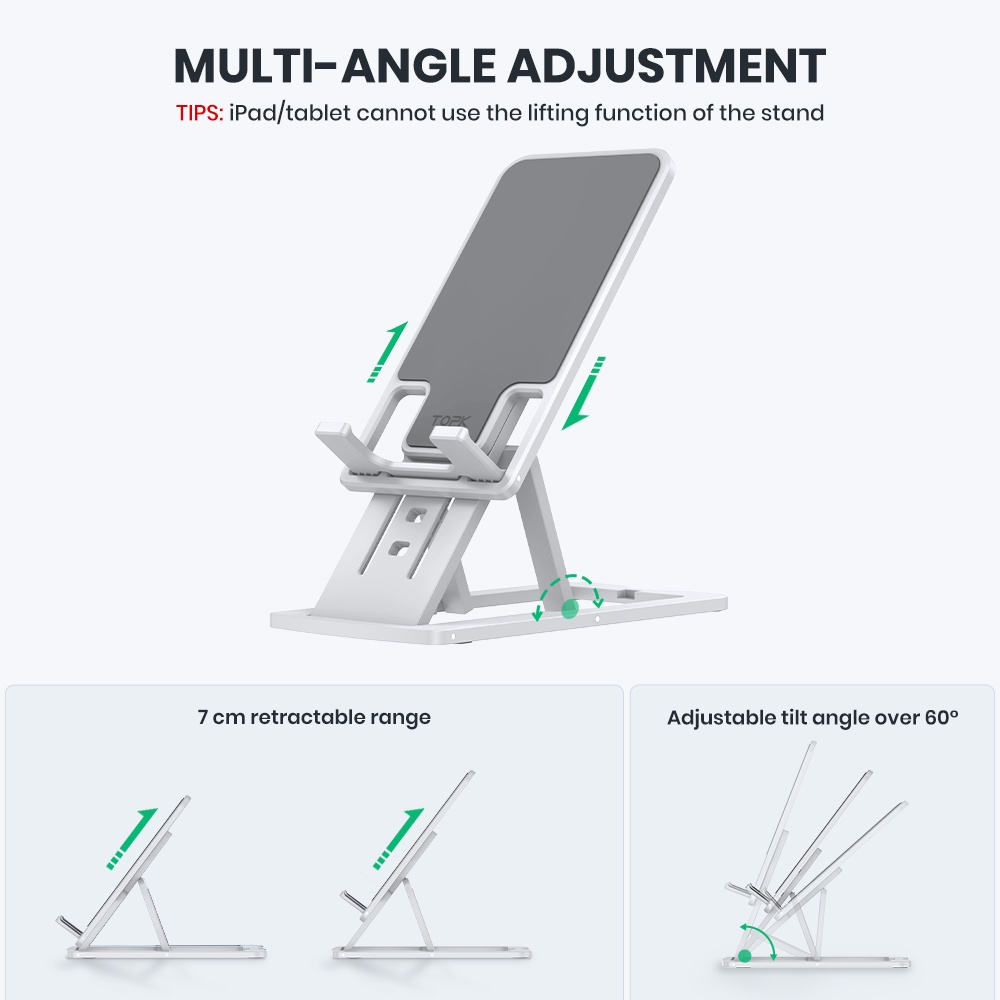 MULTI-ANGLE ADJUSTMENT

TIPS: iPad/tablet cannot use the lifting function of the stand

TOPK

7 cm retractable range

Adjustable tilt angle over 60°