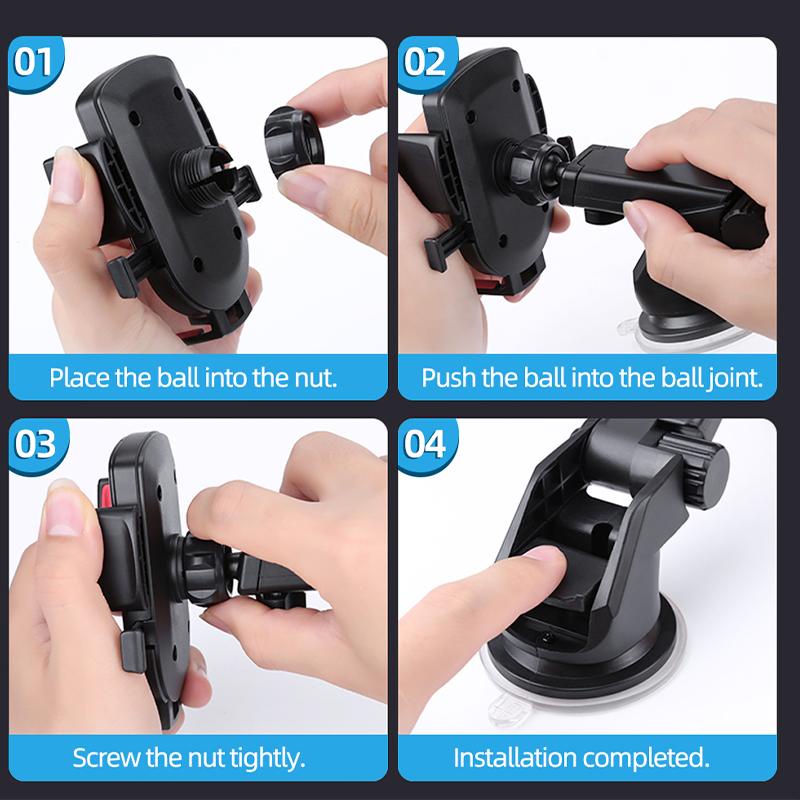 01

Place the ball into the nut.

02

Push the ball into the ball joint.

03

Screw the nut tightly.

04

Installation completed.