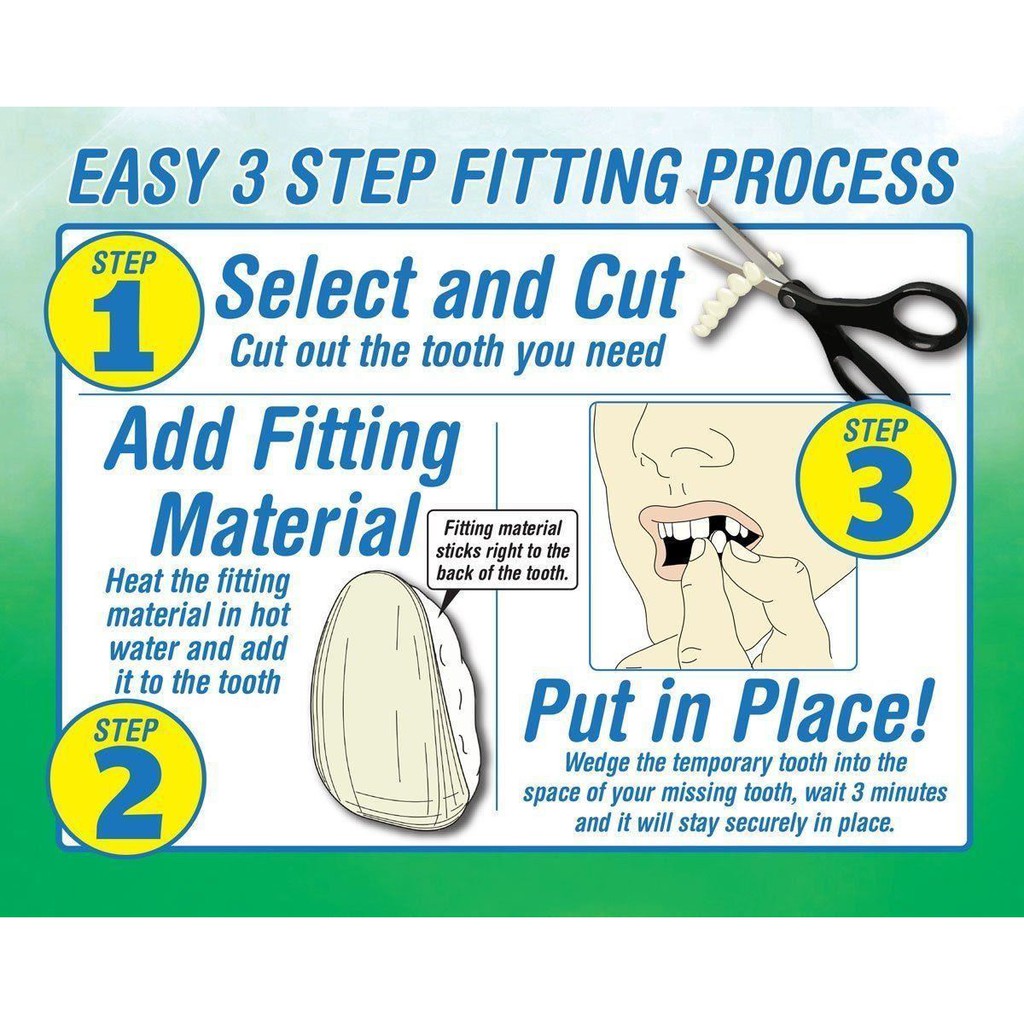 EASY 3 STEP FITTING PROCESS

STEP 1

Select and Cut

Cut out the tooth you need

Add Fitting Material

Heat the fitting material in hot water and add it to the tooth

Fitting material sticks right to the back of the tooth.

STEP 2

STEP 3

Put in Place!

Wedge the temporary tooth into the space of your missing tooth, wait 3 minutes and it will stay securely in place.