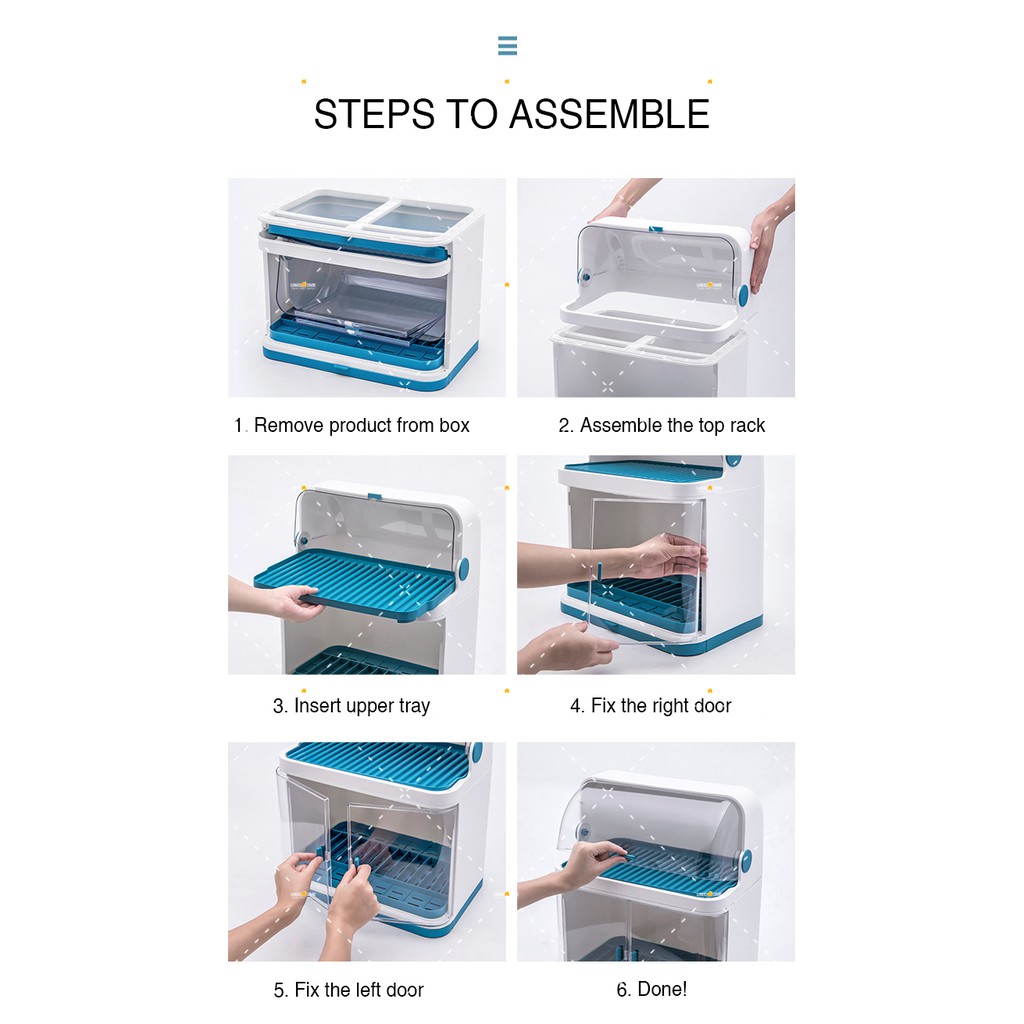 STEPS TO ASSEMBLE

1. Remove product from box

2. Assemble the top rack

3. Insert upper tray

4. Fix the right door

5. Fix the left door

6. Done!